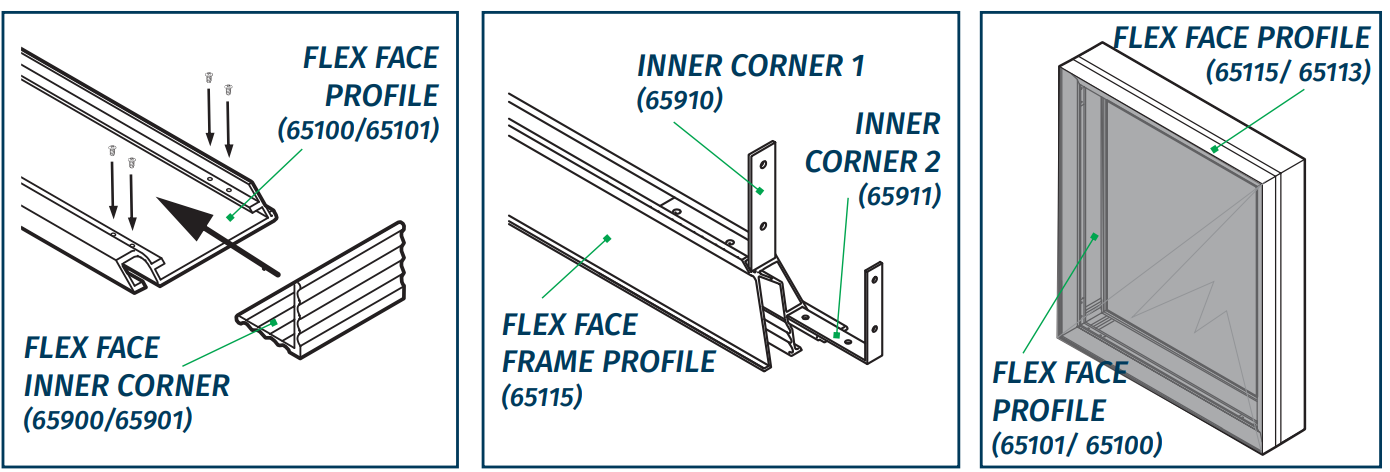 FLEX FACE PROFILE
(65100/65101)

FLEX FACE INNER CORNER
(65900/65901)

INNER CORNER 1
(65910)

INNER CORNER 2
(65911)

FLEX FACE FRAME PROFILE
(65115)

FLEX FACE PROFILE
(65115/ 65113)

FLEX FACE PROFILE
(65101/ 65100)