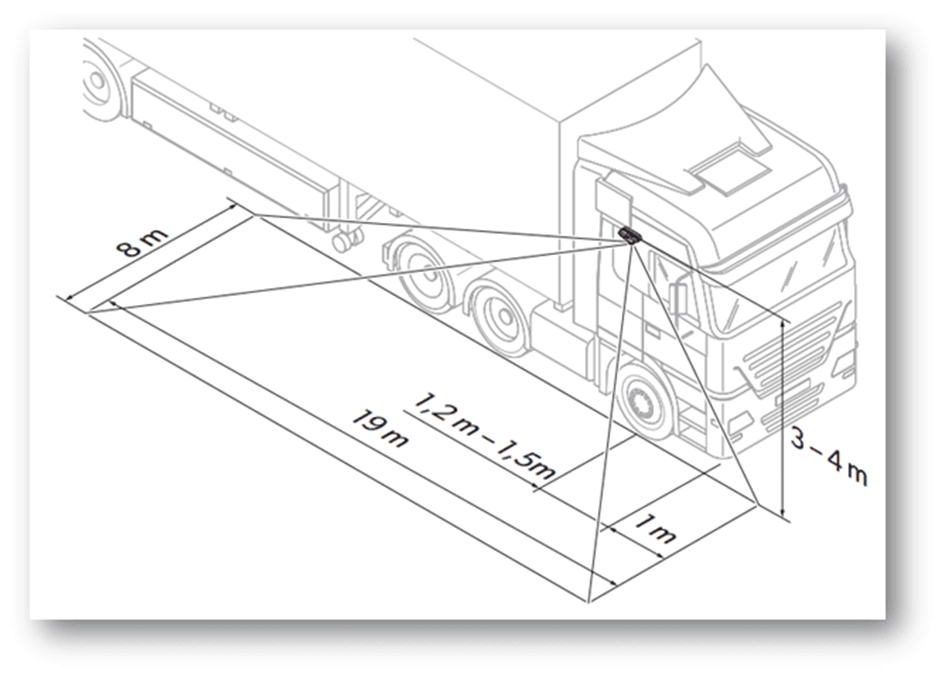 8 m
19 m
1,2 m – 1,5 m
1 m
3 – 4 m