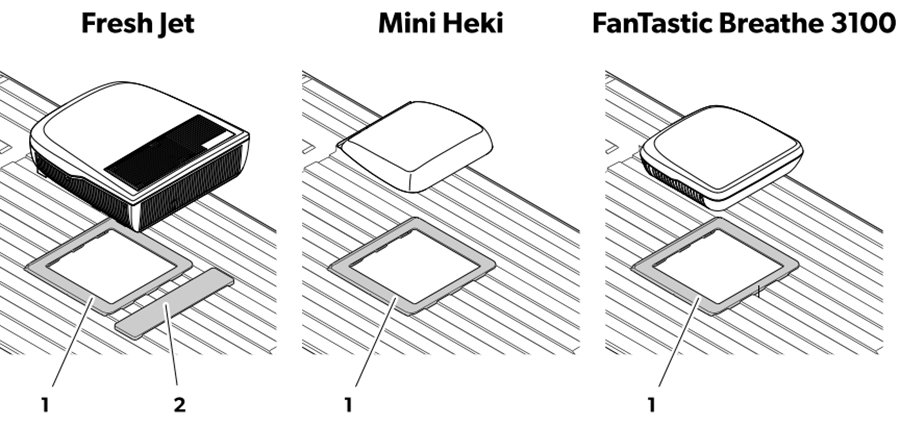 Fresh Jet

1 2

Mini Heki

1

FanTastic Breathe 3100

1