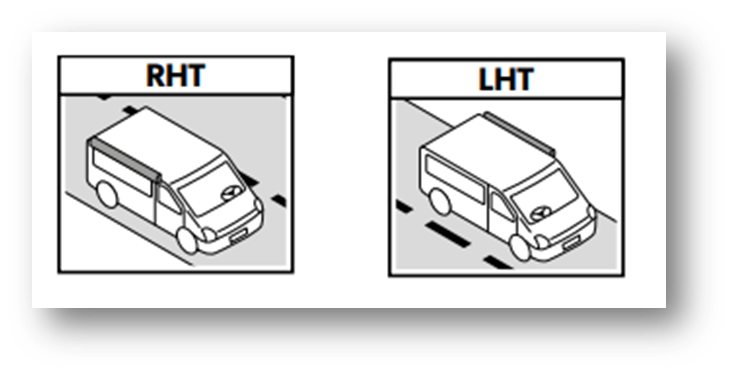 RHT

LHT