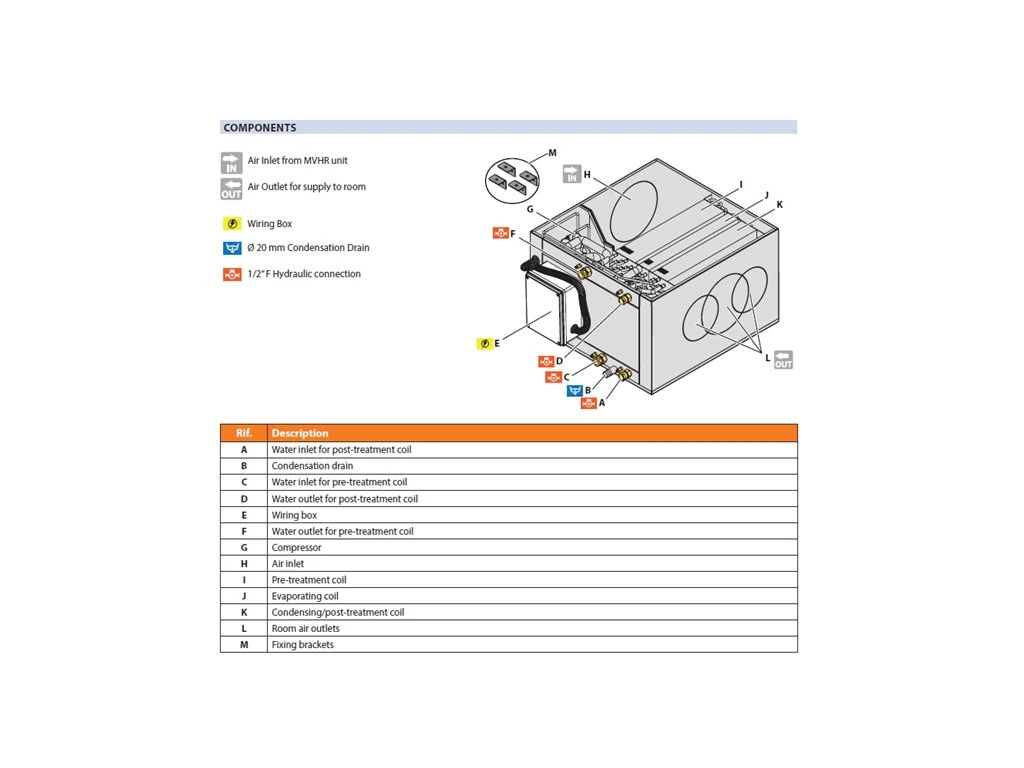 COMPONENTS

IN Air Inlet from MVHR unit

OUT Air Outlet for supply to room

Wiring Box

Ø 20 mm Condensation Drain

1/2" F Hydraulic connection

M

IN H

I

J

K

G

F

E

D

C

B

A

L OUT

| Rif. | Description |
|---|---|
| A | Water inlet for post-treatment coil |
| B | Condensation drain |
| C | Water inlet for pre-treatment coil |
| D | Water outlet for post-treatment coil |
| E | Wiring box |
| F | Water outlet for pre-treatment coil |
| G | Compressor |
| H | Air inlet |
| I | Pre-treatment coil |
| J | Evaporating coil |
| K | Condensing/post-treatment coil |
| L | Room air outlets |
| M | Fixing brackets |