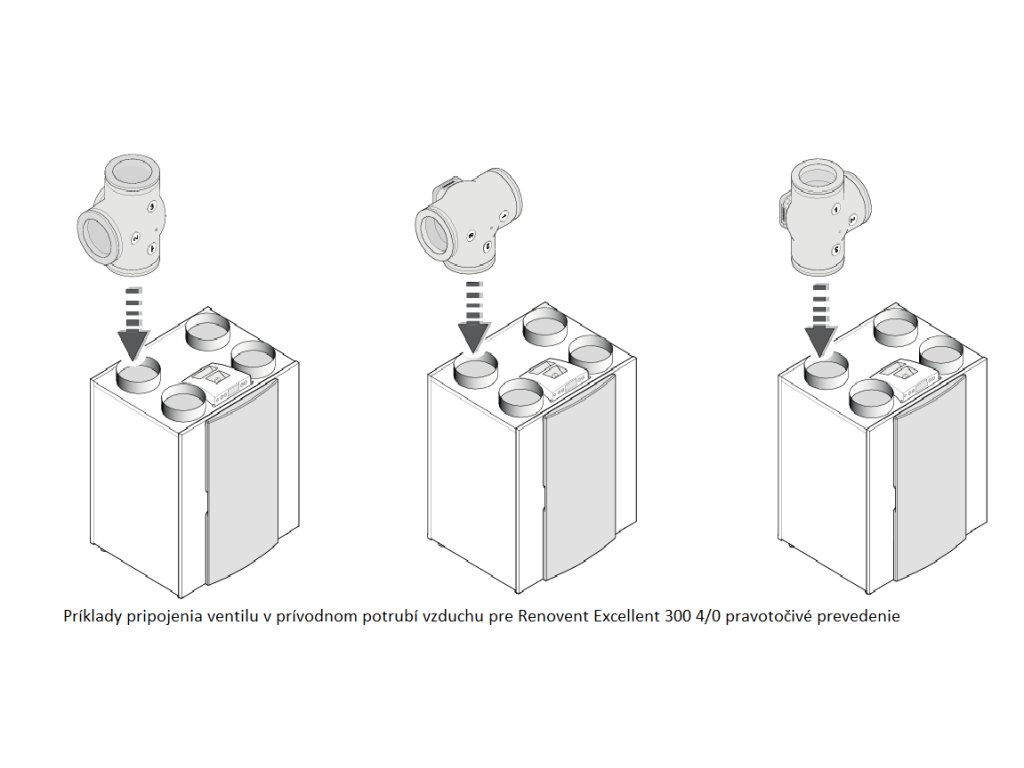 Príklady pripojenia ventilu v prívodnom potrubí vzduchu pre Renovent Excellent 300 4/0 pravotočivé prevedenie