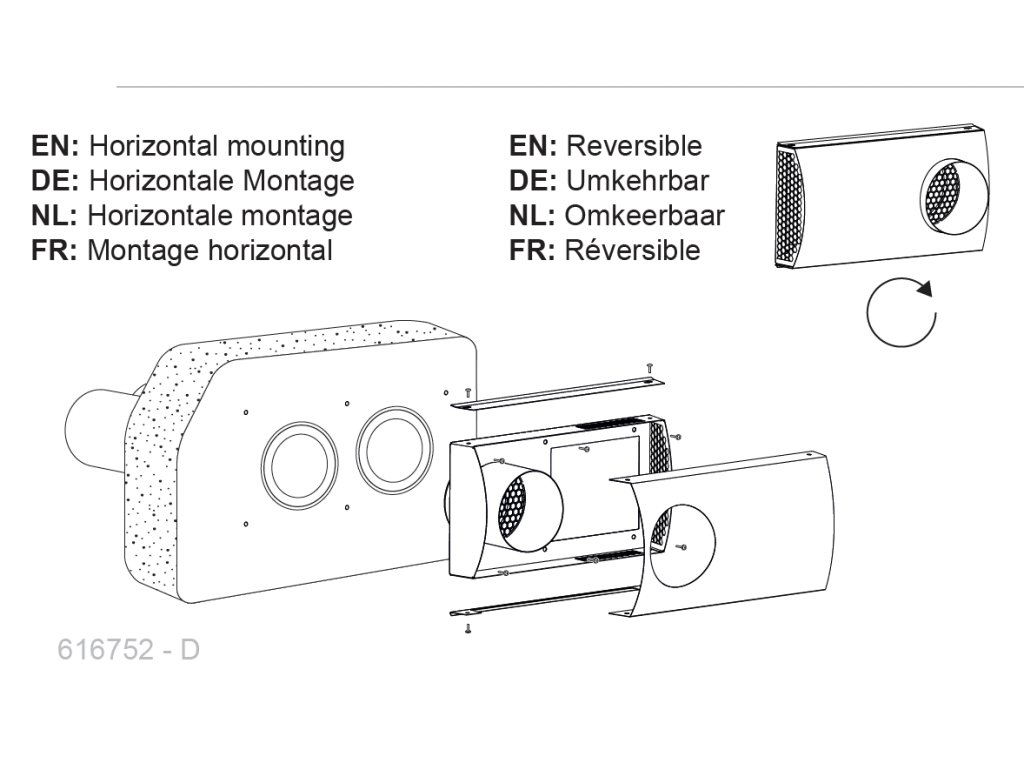 EN: Horizontal mounting
DE: Horizontale Montage
NL: Horizontale montage
FR: Montage horizontal

EN: Reversible
DE: Umkehrbar
NL: Omkeerbaar
FR: Réversible

616752 - D