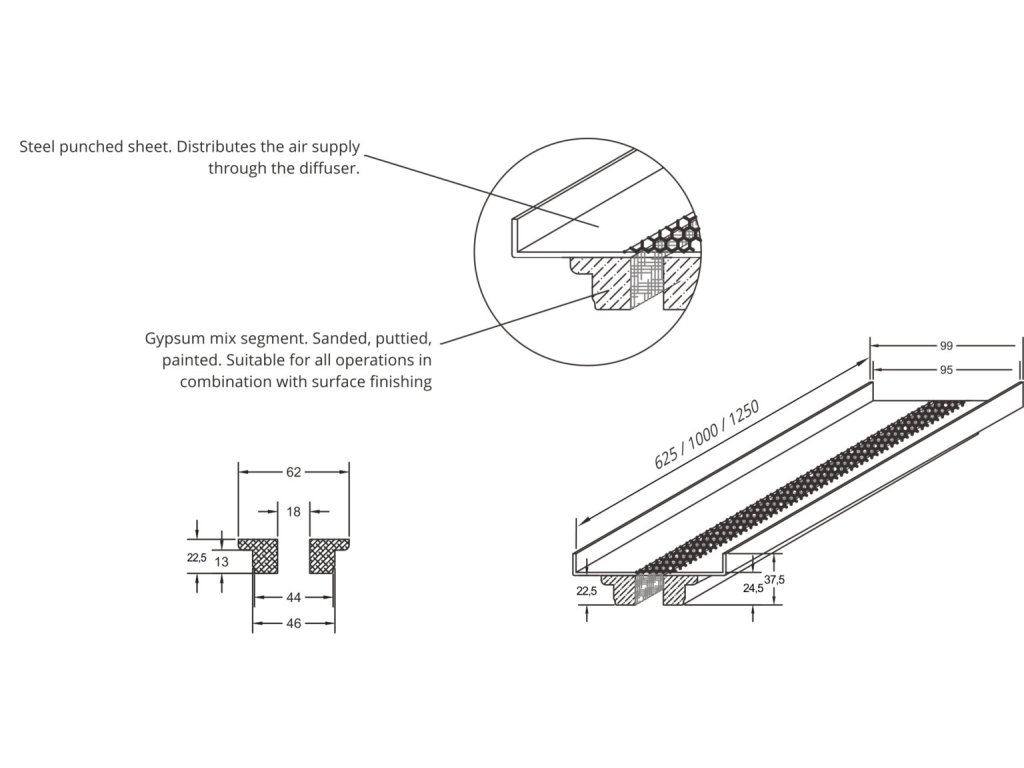 Steel punched sheet. Distributes the air supply through the diffuser.

Gypsum mix segment. Sanded, puttied, painted. Suitable for all operations in combination with surface finishing

62
18
22,5
13
44
46

99
95
625 / 1000 / 1250
22,5
24,5
37,5