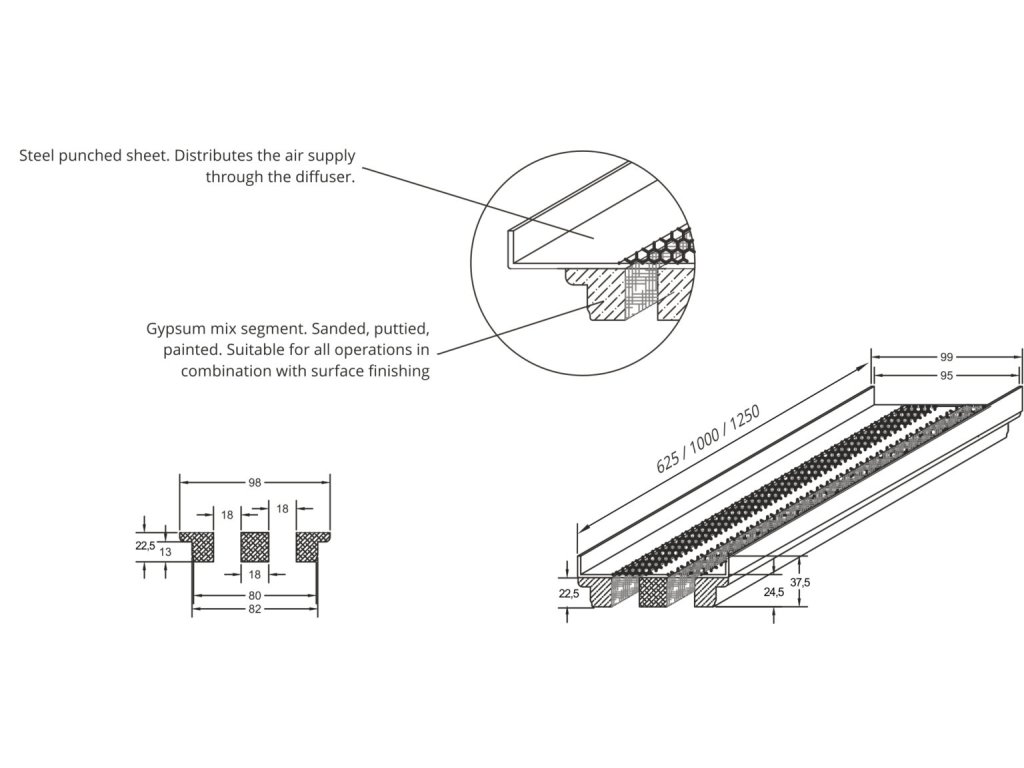 Steel punched sheet. Distributes the air supply through the diffuser.

Gypsum mix segment. Sanded, puttied, painted. Suitable for all operations in combination with surface finishing

98
18
18
22,5
13
18
80
82

99
95
625 / 1000 / 1250
22,5
37,5
24,5