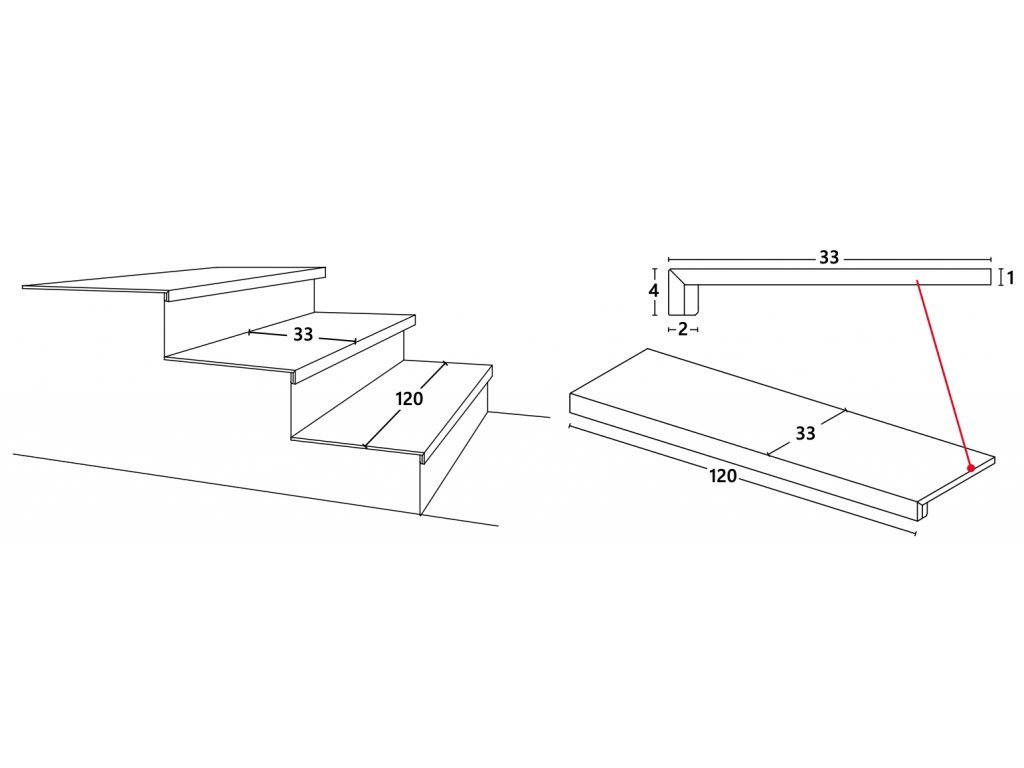 33
120
33
4
1
2
33
120