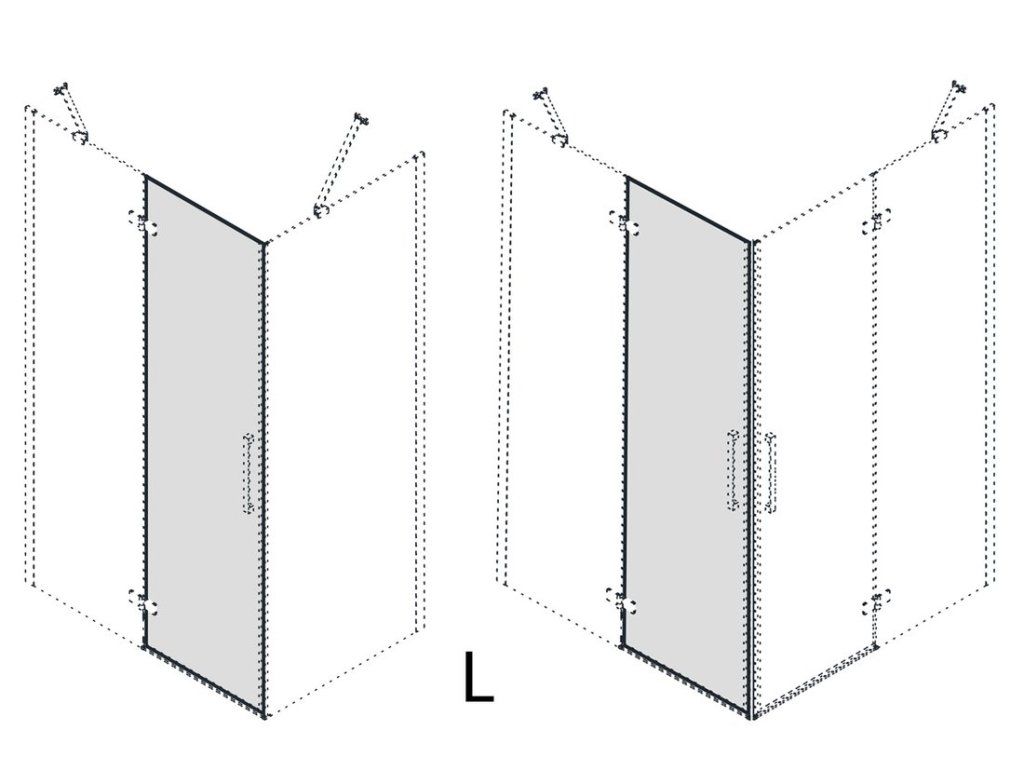 L