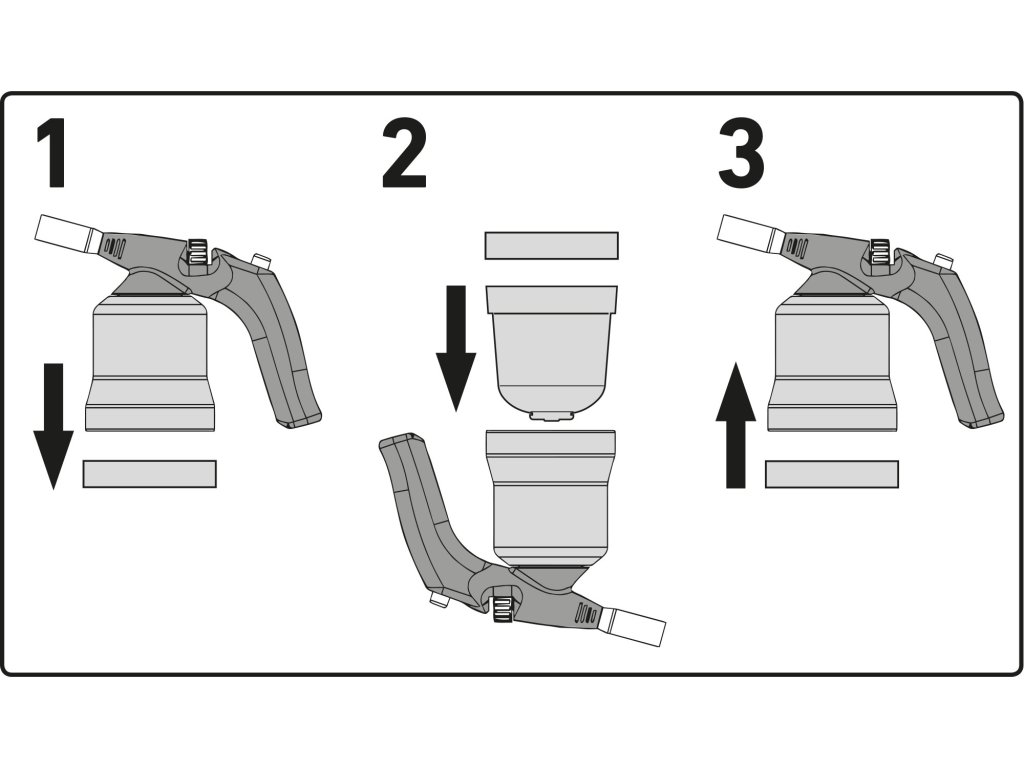 1

2

3