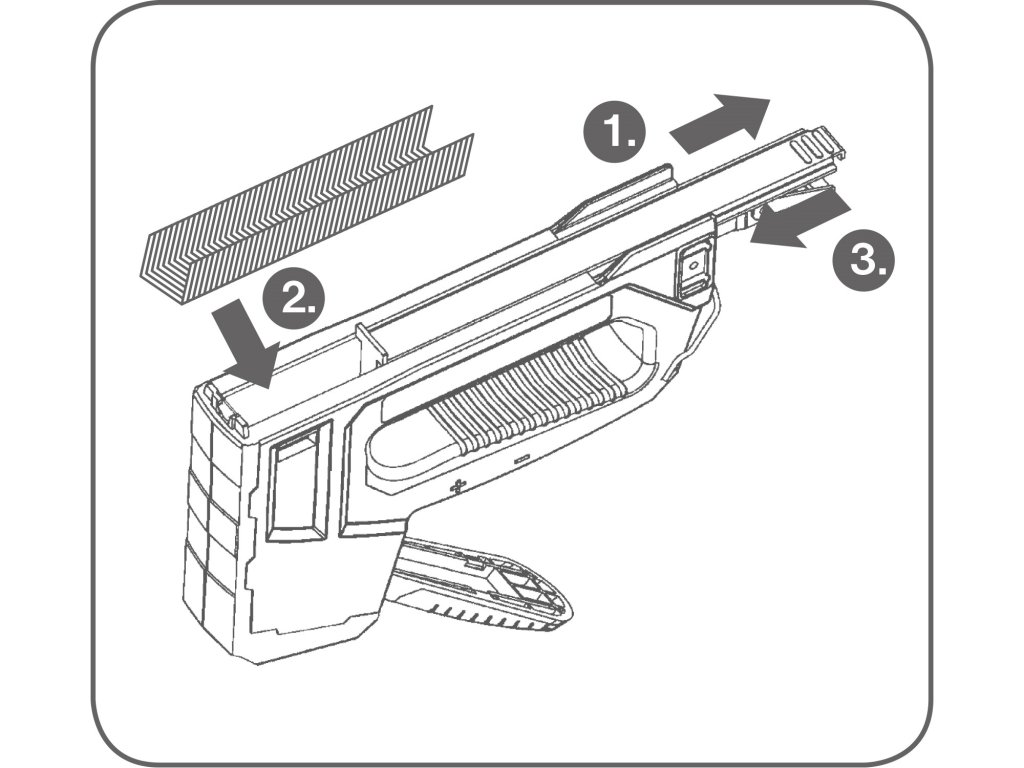 1.
2.
3.