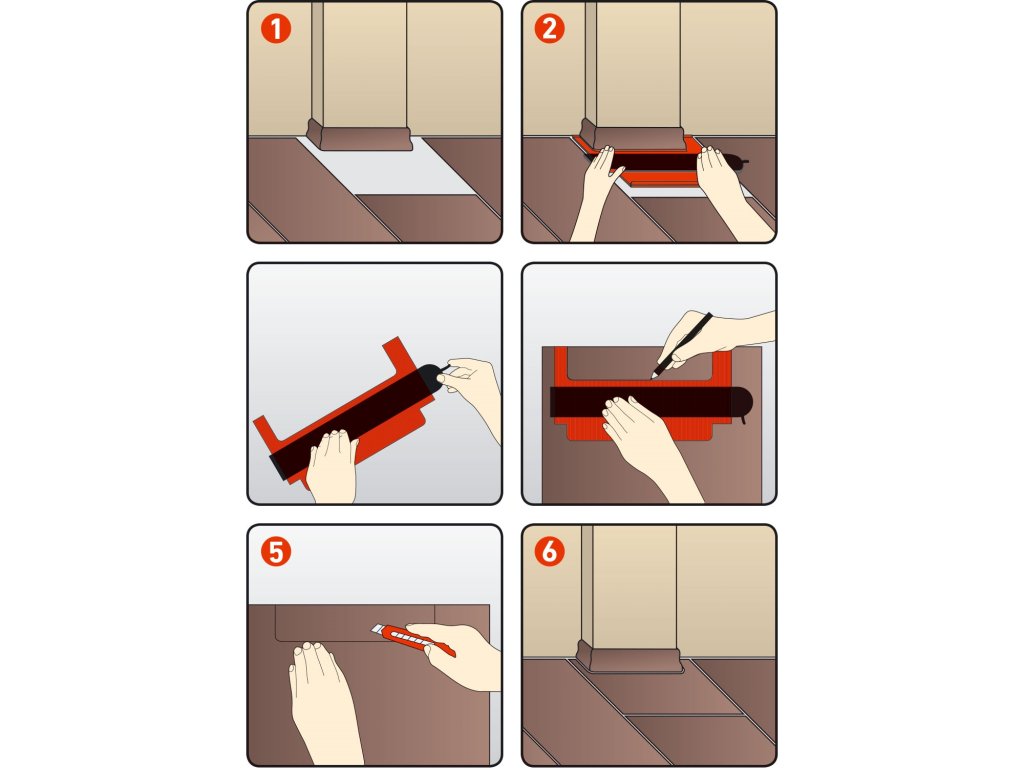 1
2
5
6