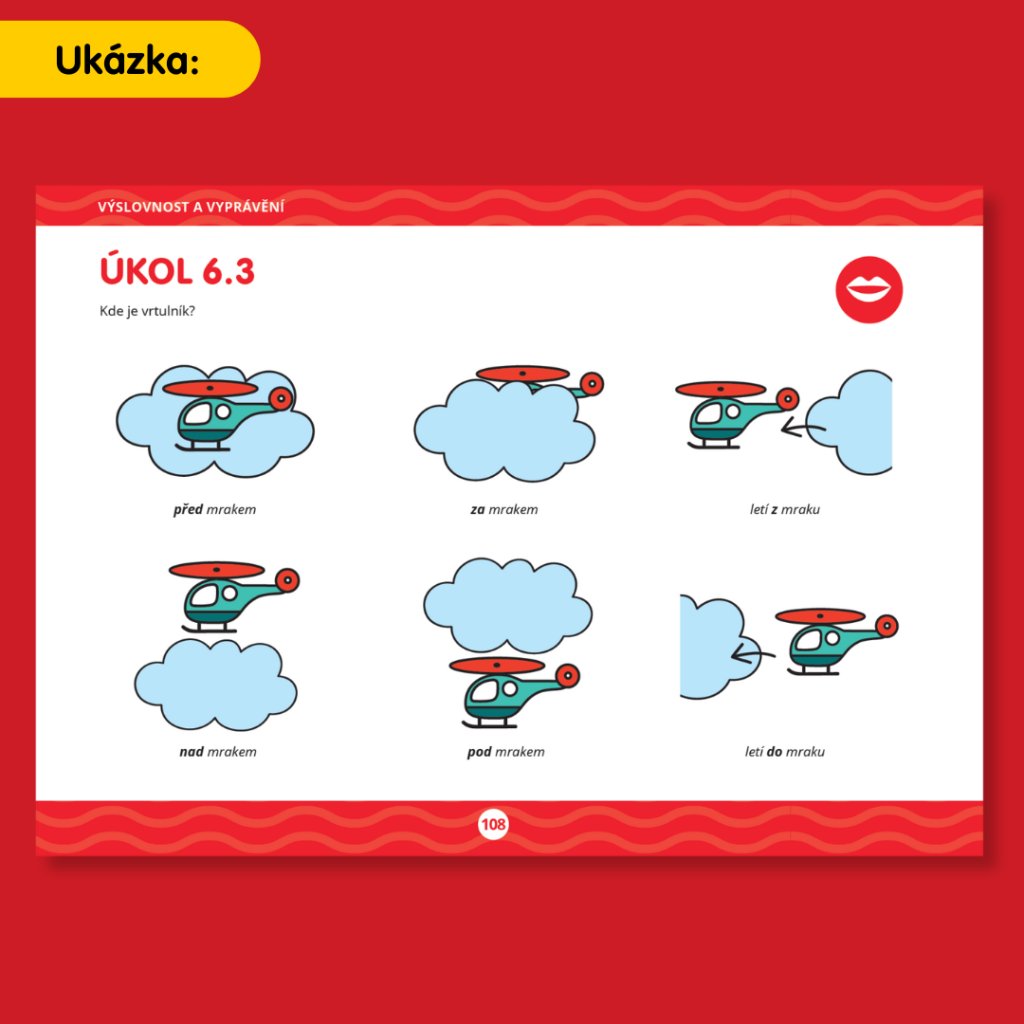 Ukázka:

VÝSLOVNOST A VYPRÁVĚNÍ

ÚKOL 6.3

Kde je vrtulník?

před mrakem

za mrakem

letí z mraku

nad mrakem

pod mrakem

letí do mraku

108