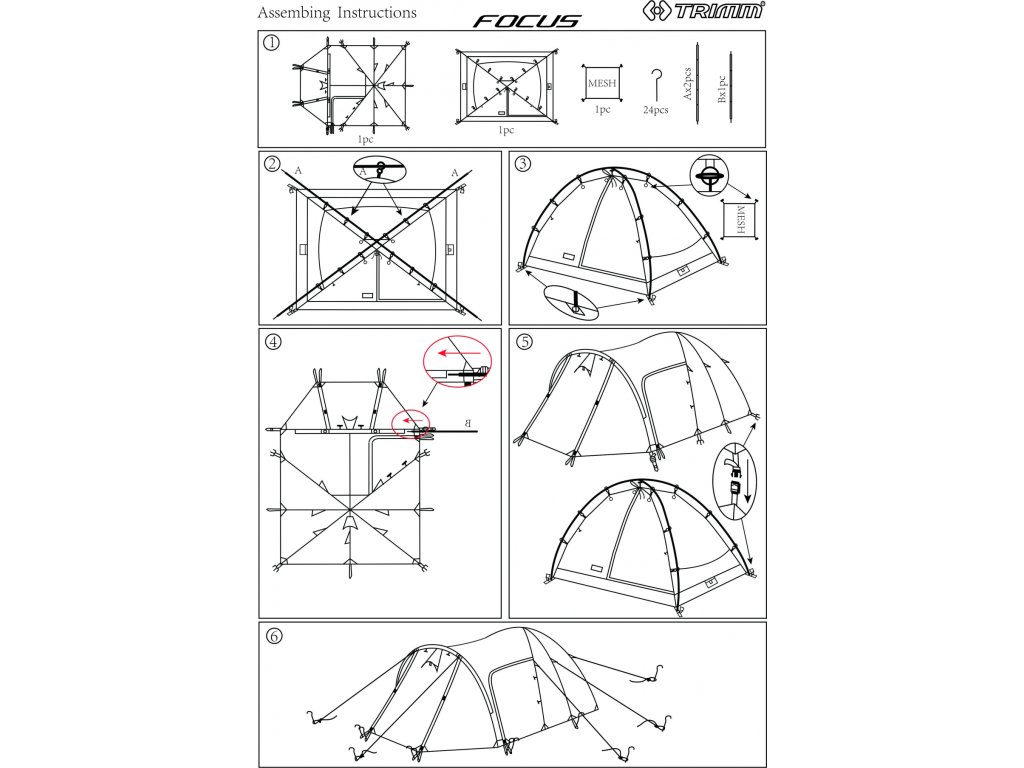 Assembing Instructions
FOCUS
TRIMM

①
1pc
1pc
MESH
1pc
24pcs
Ax2pcs
Bx1pc

②
A
A
A

③
MESH

④
B

⑤

⑥