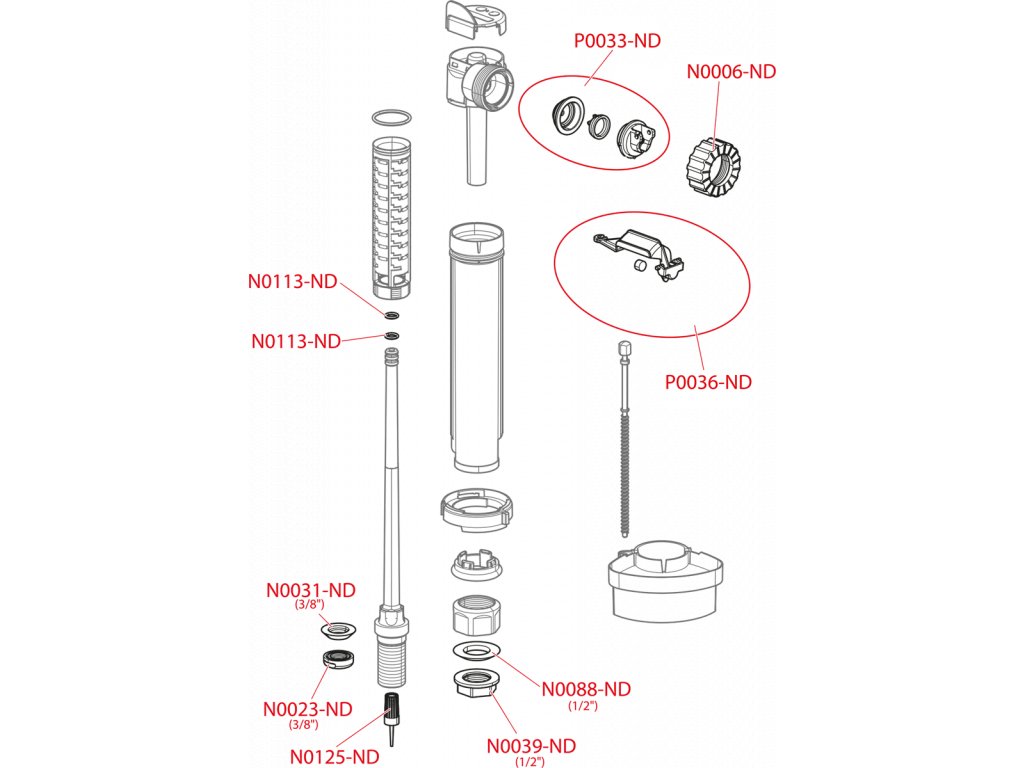 P0033-ND
N0006-ND
N0113-ND
N0113-ND
P0036-ND
N0031-ND
(3/8")
N0023-ND
(3/8")
N0125-ND
N0088-ND
(1/2")
N0039-ND
(1/2")