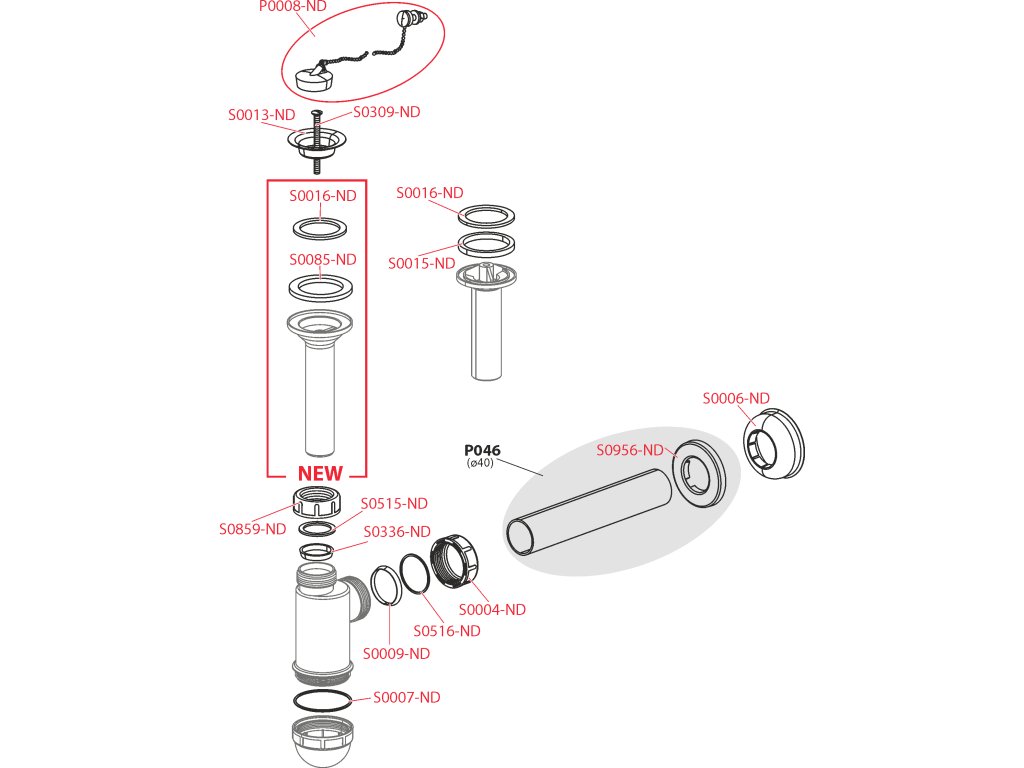 P0008-ND

S0013-ND
S0309-ND

S0016-ND
S0085-ND
NEW

S0016-ND
S0015-ND

S0006-ND
P046
(ø40)
S0956-ND

S0859-ND
S0515-ND
S0336-ND
S0004-ND
S0516-ND
S0009-ND
S0007-ND