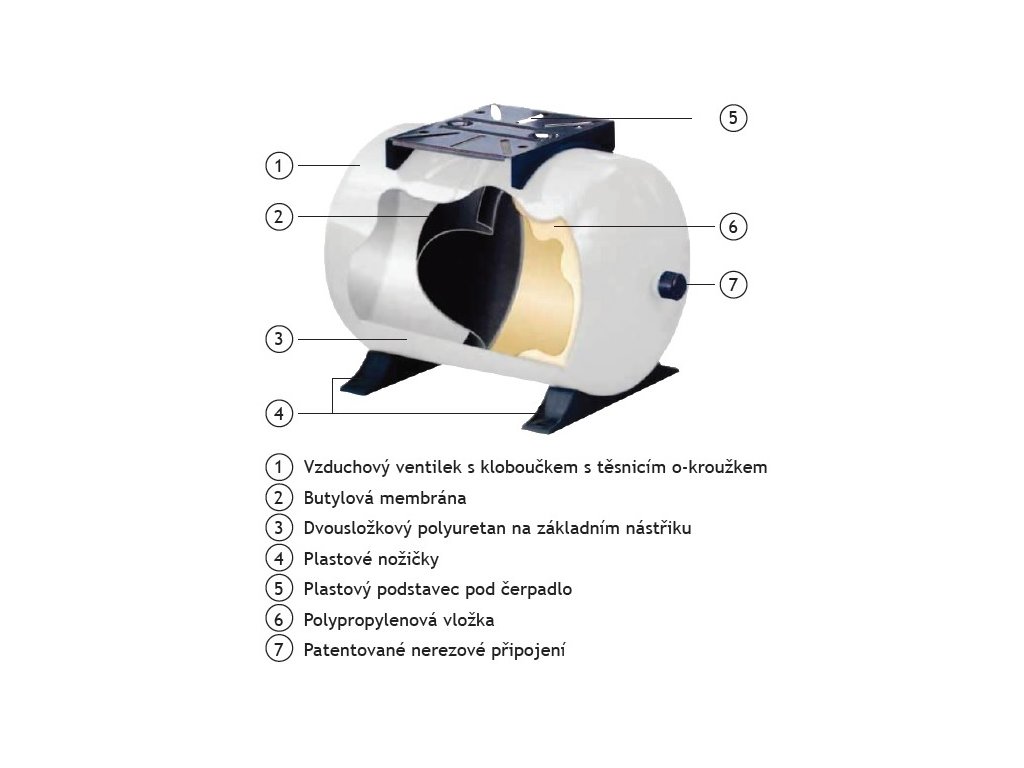 5
1
2
6
7
3
4

1 Vzduchový ventilek s kloboučkem s těsnicím o-kroužkem
2 Butylová membrána
3 Dvousložkový polyuretan na základním nástřiku
4 Plastové nožičky
5 Plastový podstavec pod čerpadlo
6 Polypropylenová vložka
7 Patentované nerezové připojení