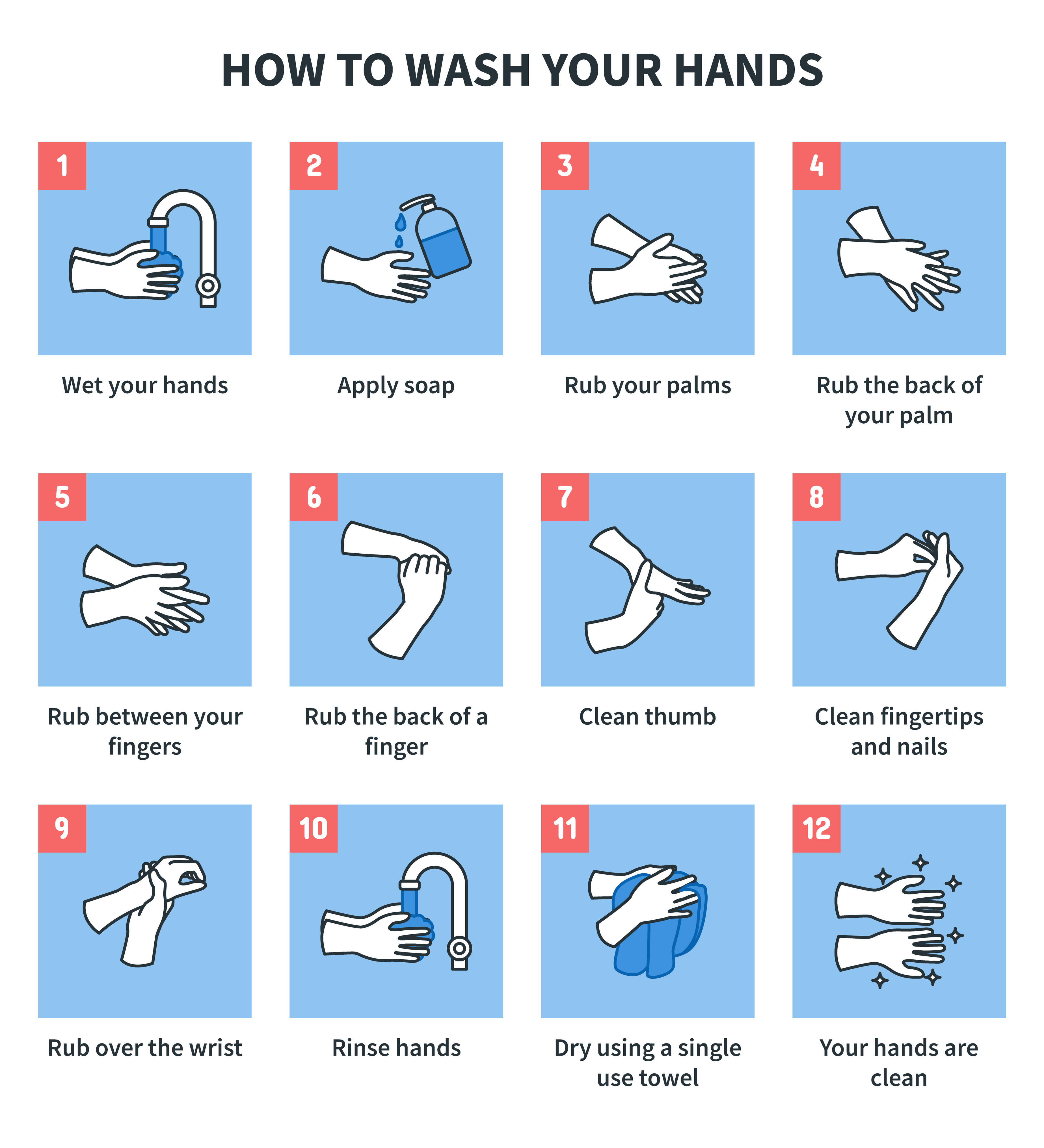 HOW TO WASH YOUR HANDS

1
Wet your hands

2
Apply soap

3
Rub your palms

4
Rub the back of your palm

5
Rub between your fingers

6
Rub the back of a finger

7
Clean thumb

8
Clean fingertips and nails

9
Rub over the wrist

10
Rinse hands

11
Dry using a single use towel

12
Your hands are clean