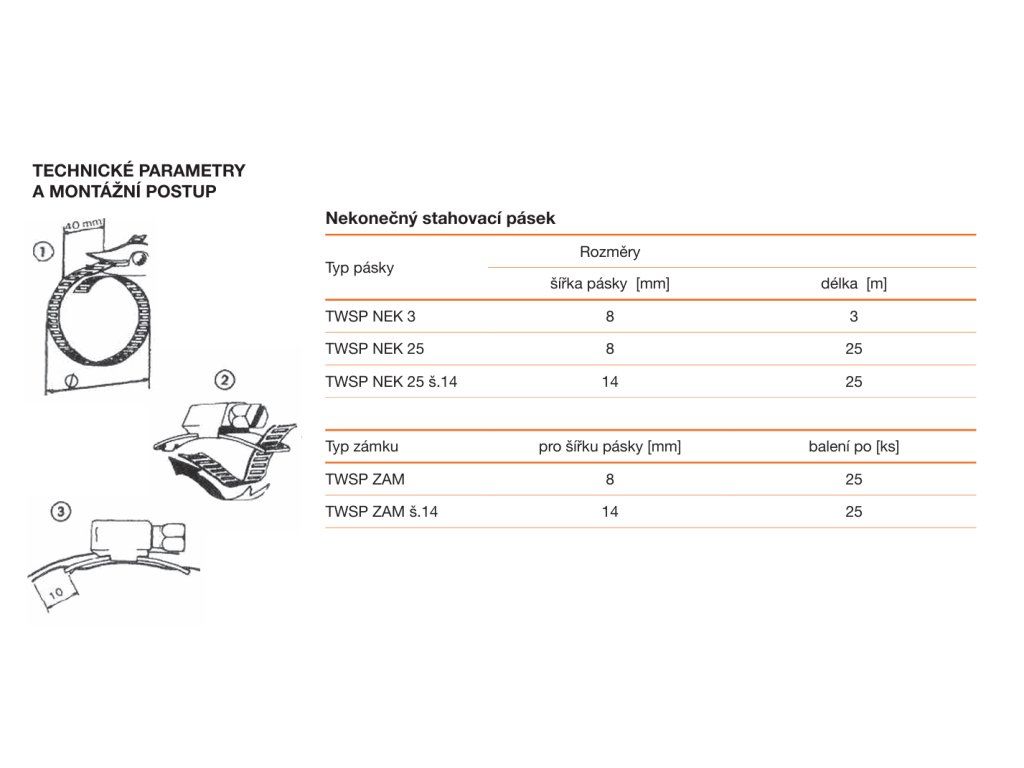 TECHNICKÉ PARAMETRY
A MONTÁŽNÍ POSTUP

1 40 mm

2

3

10

Nekonečný stahovací pásek

| Typ pásky | Rozměry | |
|---|---|---|
| | šířka pásky [mm] | délka [m] |
| TWSP NEK 3 | 8 | 3 |
| TWSP NEK 25 | 8 | 25 |
| TWSP NEK 25 š.14 | 14 | 25 |

| Typ zámku | pro šířku pásky [mm] | balení po [ks] |
|---|---|---|
| TWSP ZAM | 8 | 25 |
| TWSP ZAM š.14 | 14 | 25 |