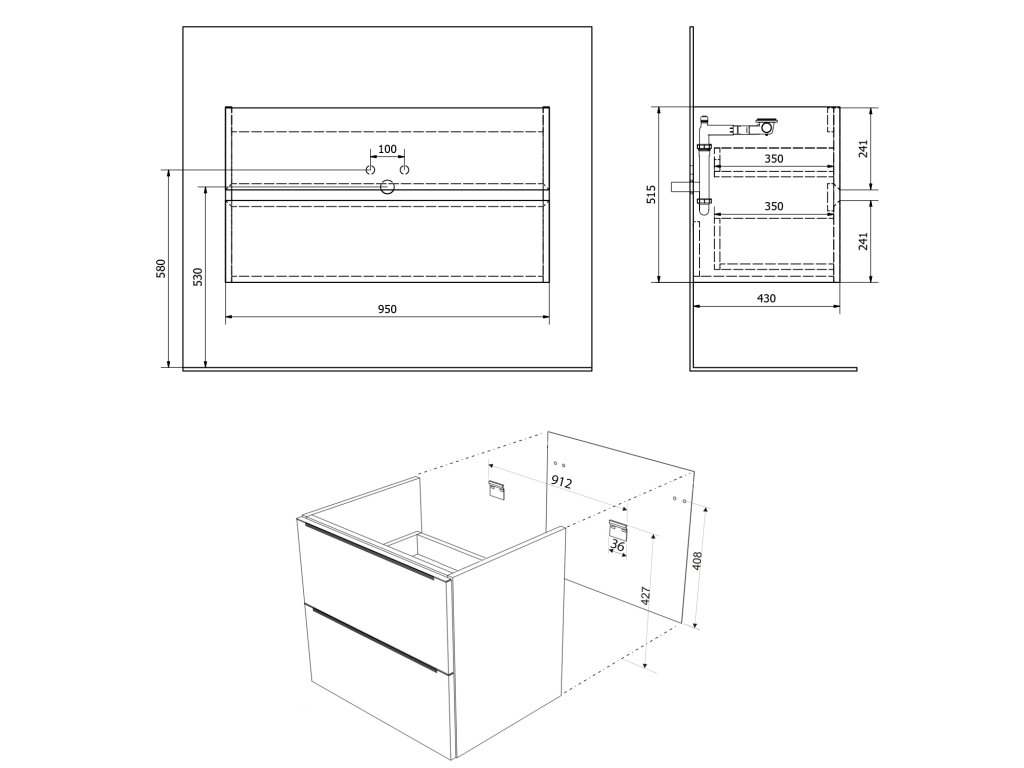 100
580
530
950
515
350
350
241
241
430
912
36
427
408