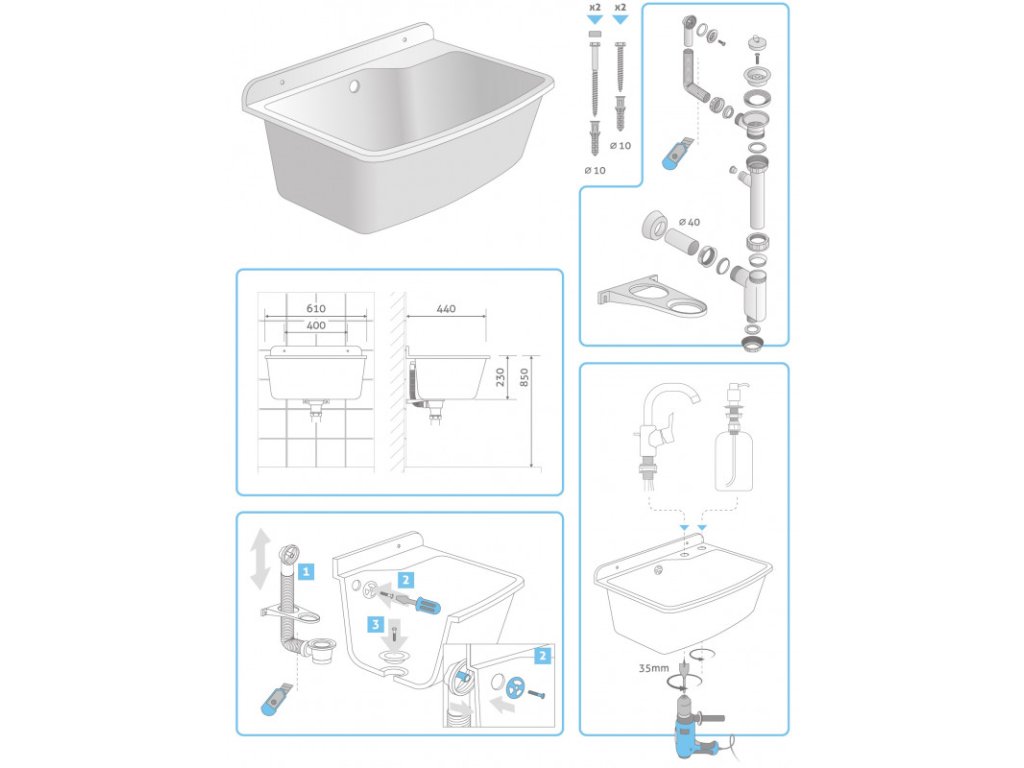 x2
x2
ø 10
ø 10
ø 40
610
400
440
230
850
1
2
3
2
35mm