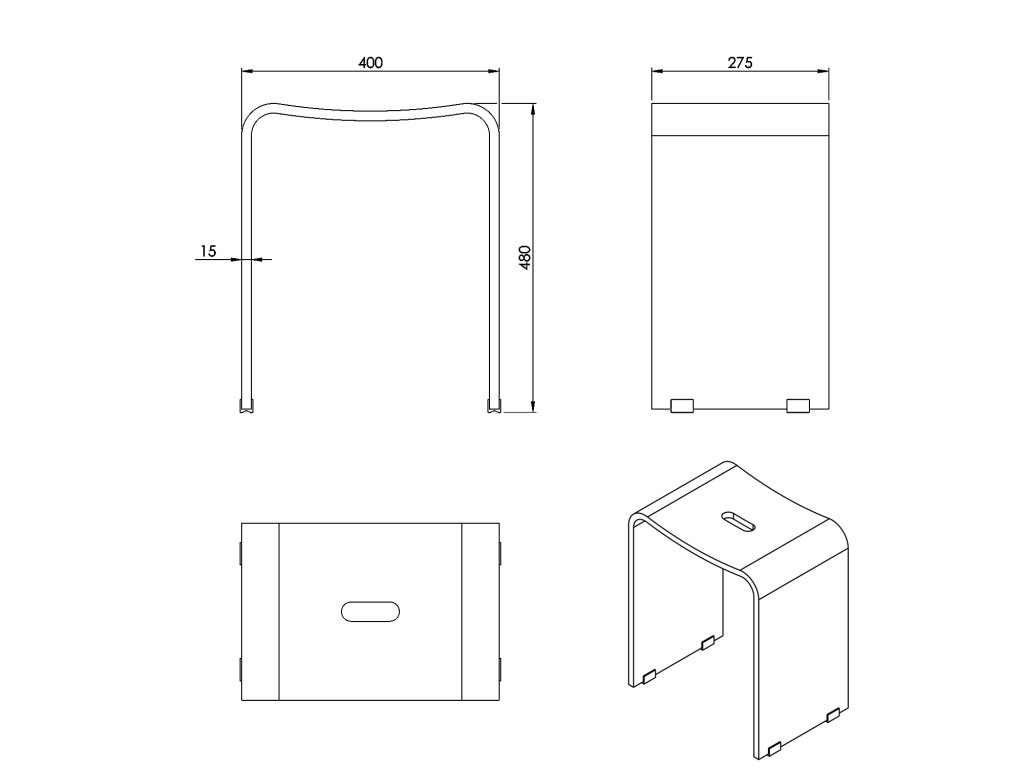 400

275

15

480