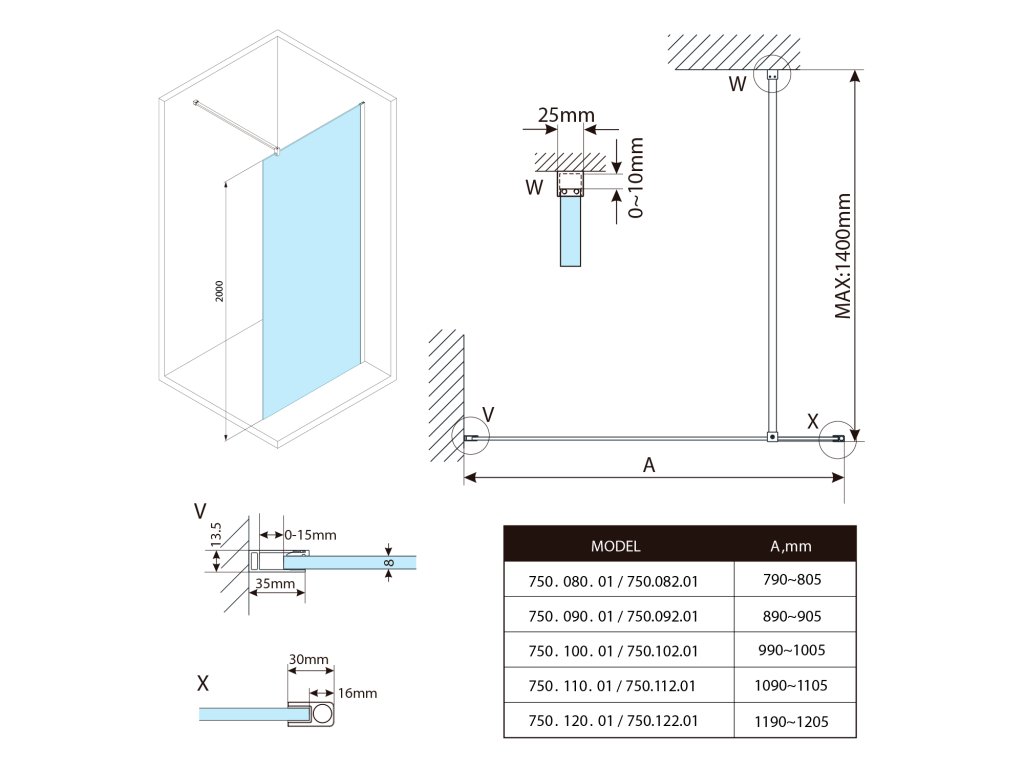 2000

25mm

W

0~10mm

W

MAX:1400mm

V

X

A

V

13.5

0-15mm

8

35mm

X

30mm

16mm

| MODEL | A,mm |
|---|---|
| 750. 080. 01 / 750.082.01 | 790~805 |
| 750. 090. 01 / 750.092.01 | 890~905 |
| 750. 100. 01 / 750.102.01 | 990~1005 |
| 750. 110. 01 / 750.112.01 | 1090~1105 |
| 750. 120. 01 / 750.122.01 | 1190~1205 |