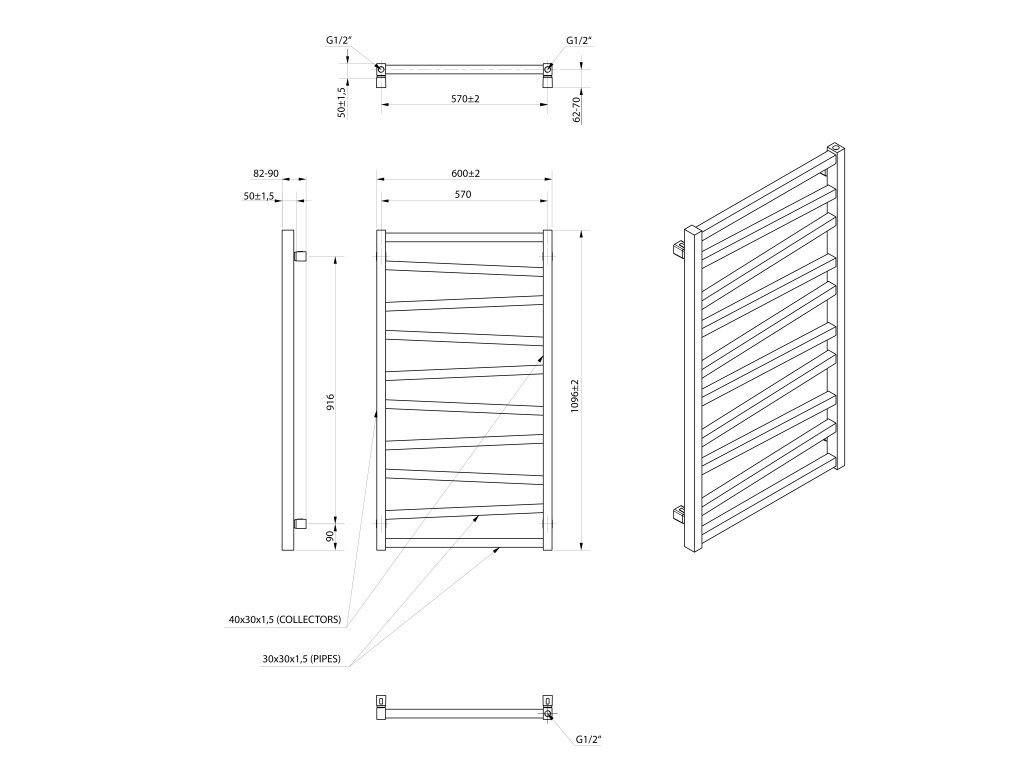 G1/2"
G1/2"
50±1,5
570±2
62-70

82-90
50±1,5
600±2
570
916
90
1096±2

40x30x1,5 (COLLECTORS)
30x30x1,5 (PIPES)

G1/2"