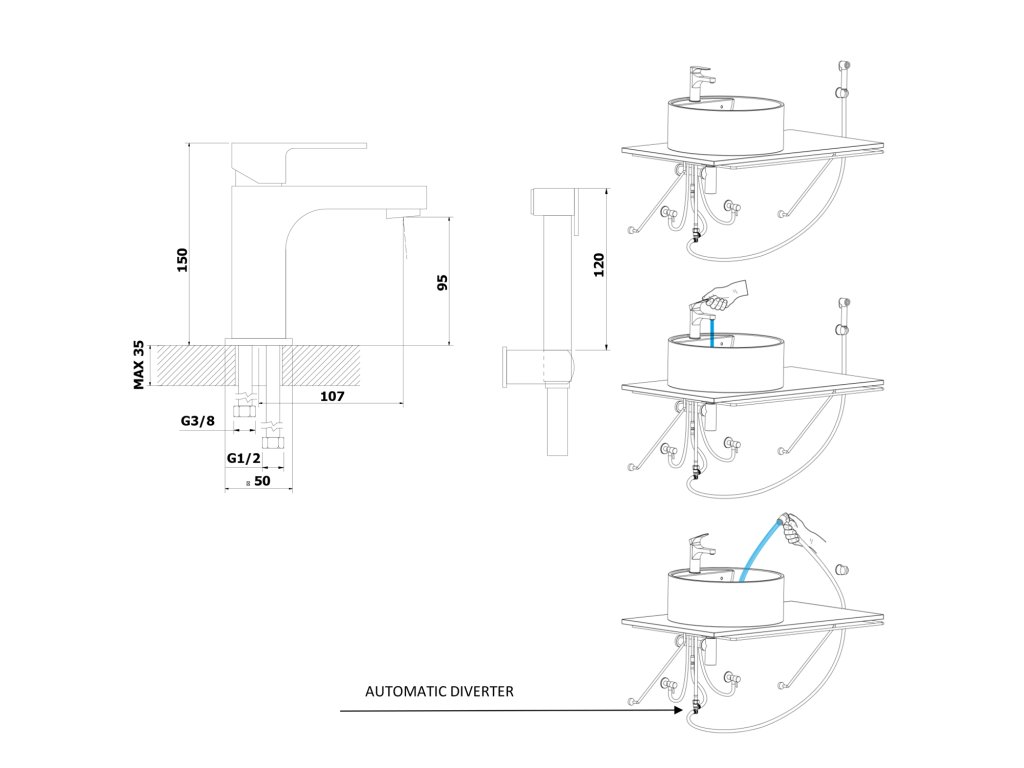 150
95
MAX 35
107
G3/8
G1/2
50
120
AUTOMATIC DIVERTER