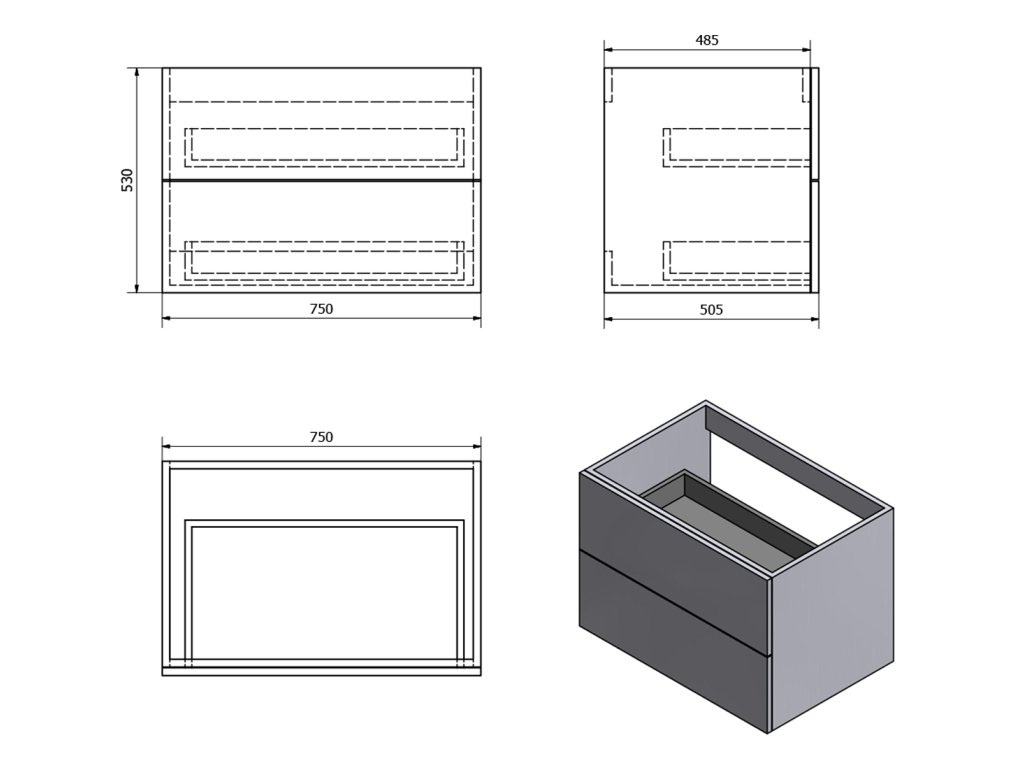 530

750

485

505

750