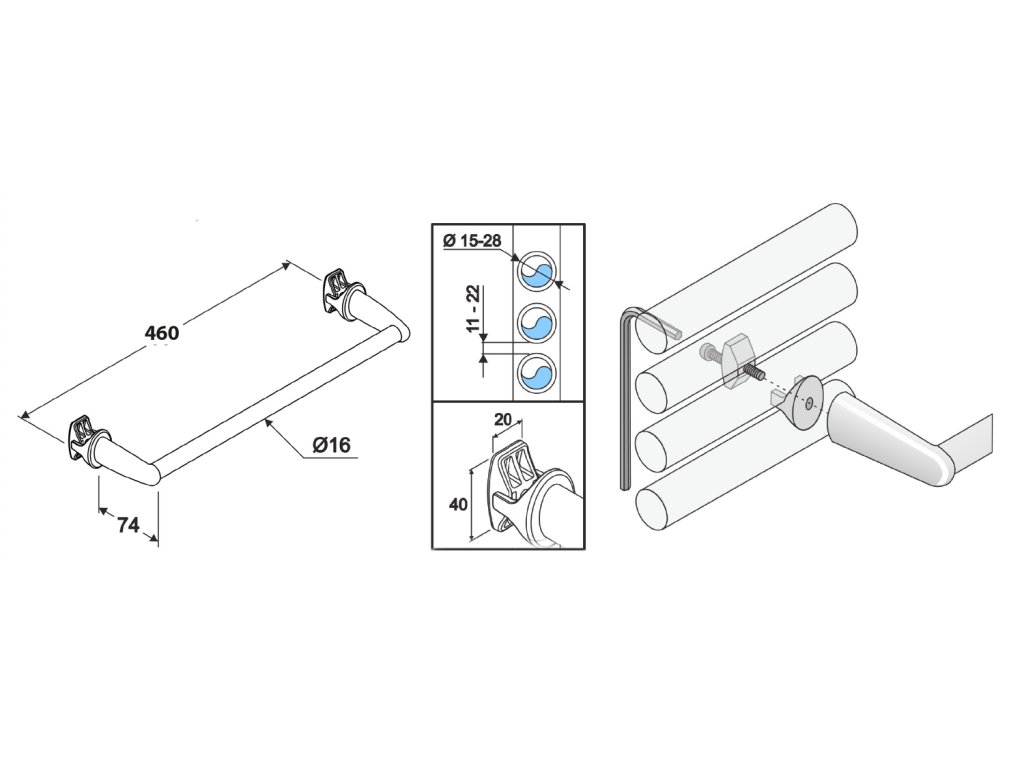 460
Ø16
74
Ø 15-28
11 - 22
20
40