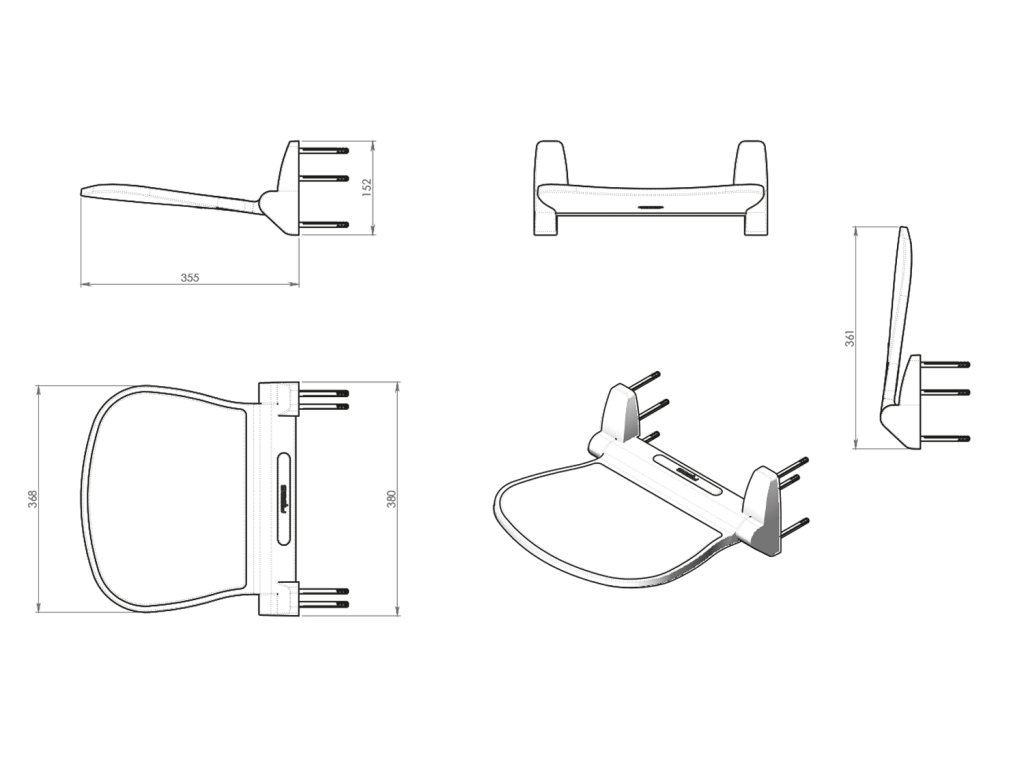 152

355

361

368

380