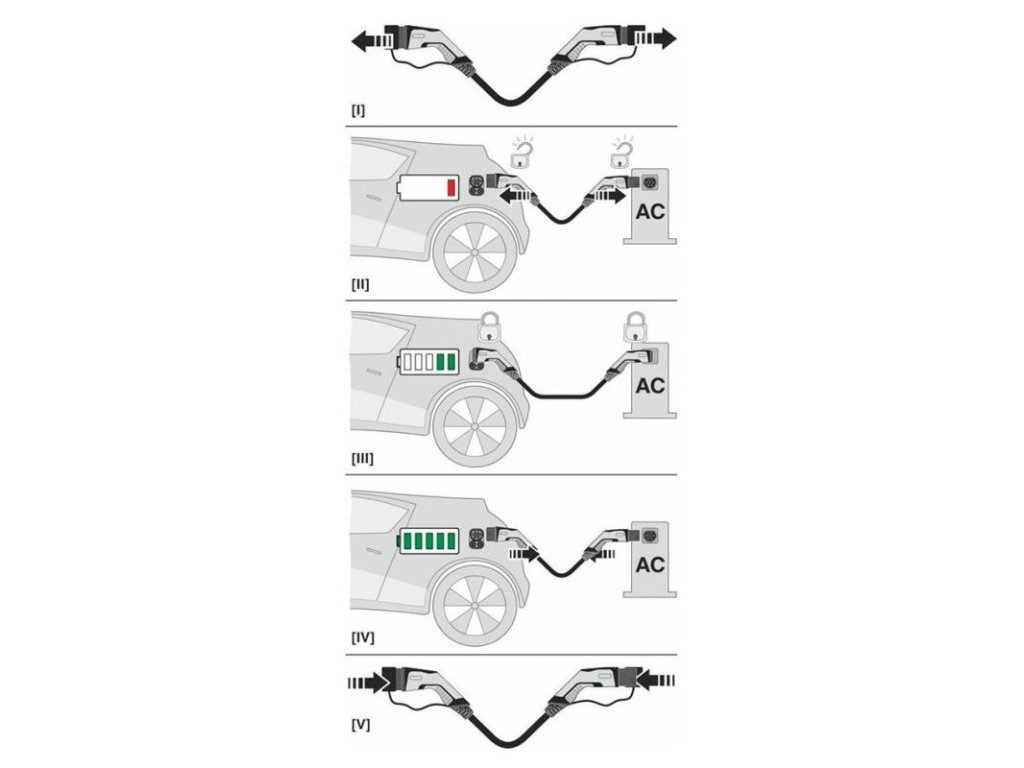 [I]

AC

[II]

AC

[III]

AC

[IV]

[V]