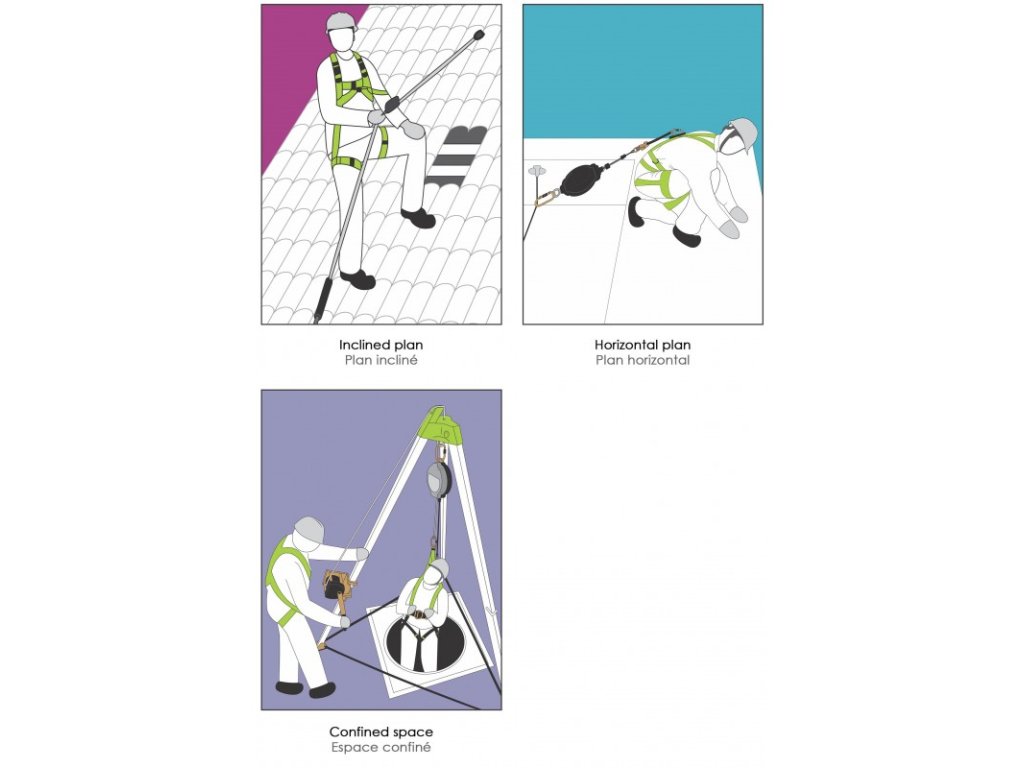 Inclined plan
Plan incliné

Horizontal plan
Plan horizontal

Confined space
Espace confiné