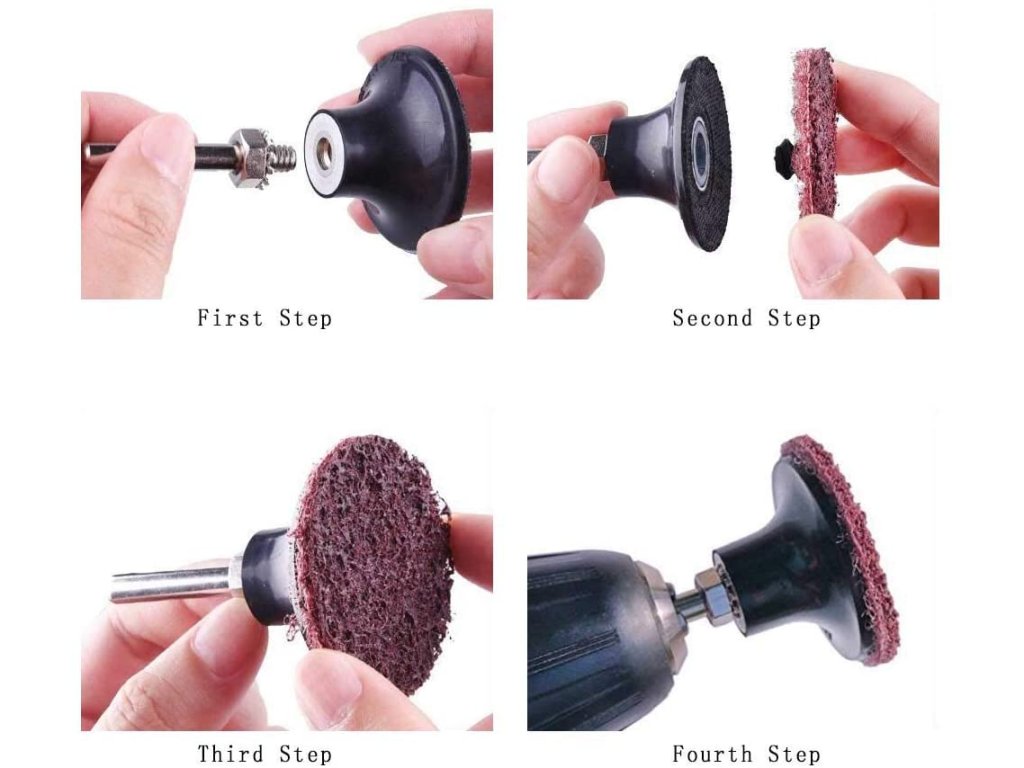 First Step

Second Step

Third Step

Fourth Step