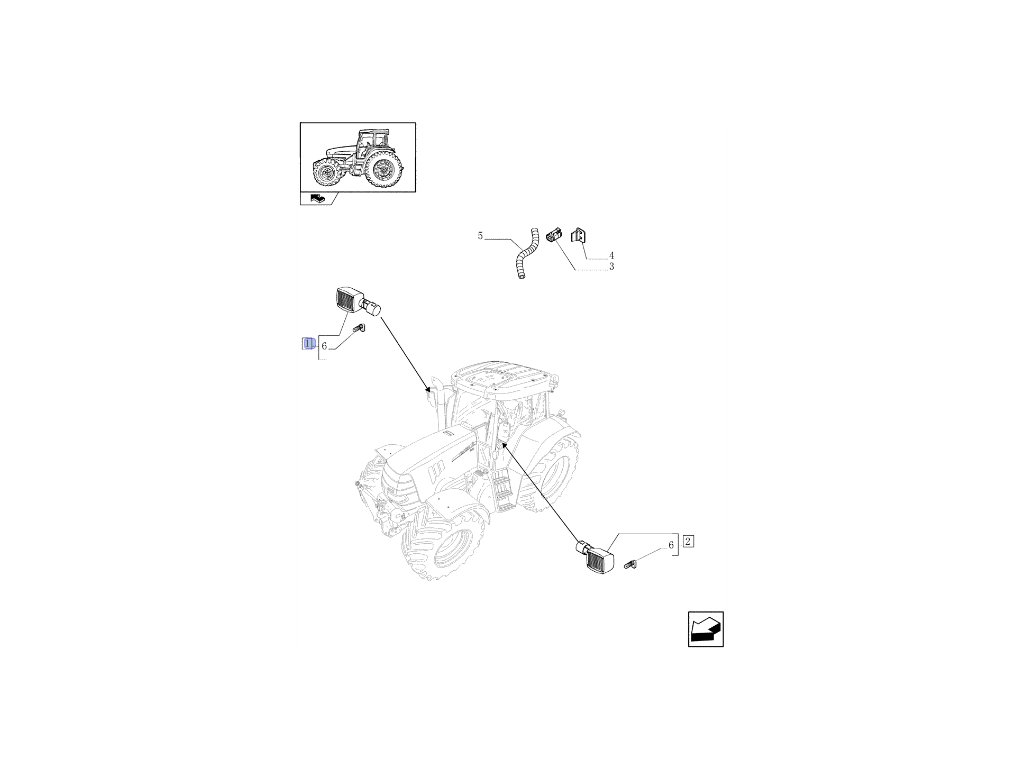 5
4
3
1
6
6
2