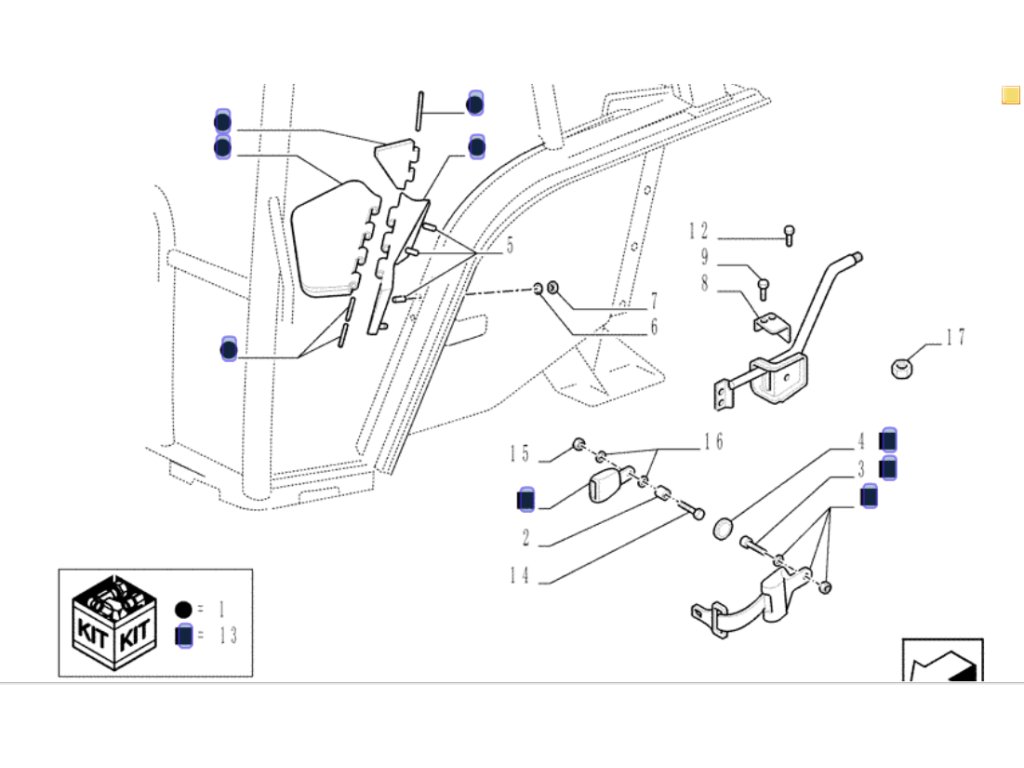 5
12
9
8
7
6
17
15
16
4
3
2
14
KIT KIT
= 1
= 13