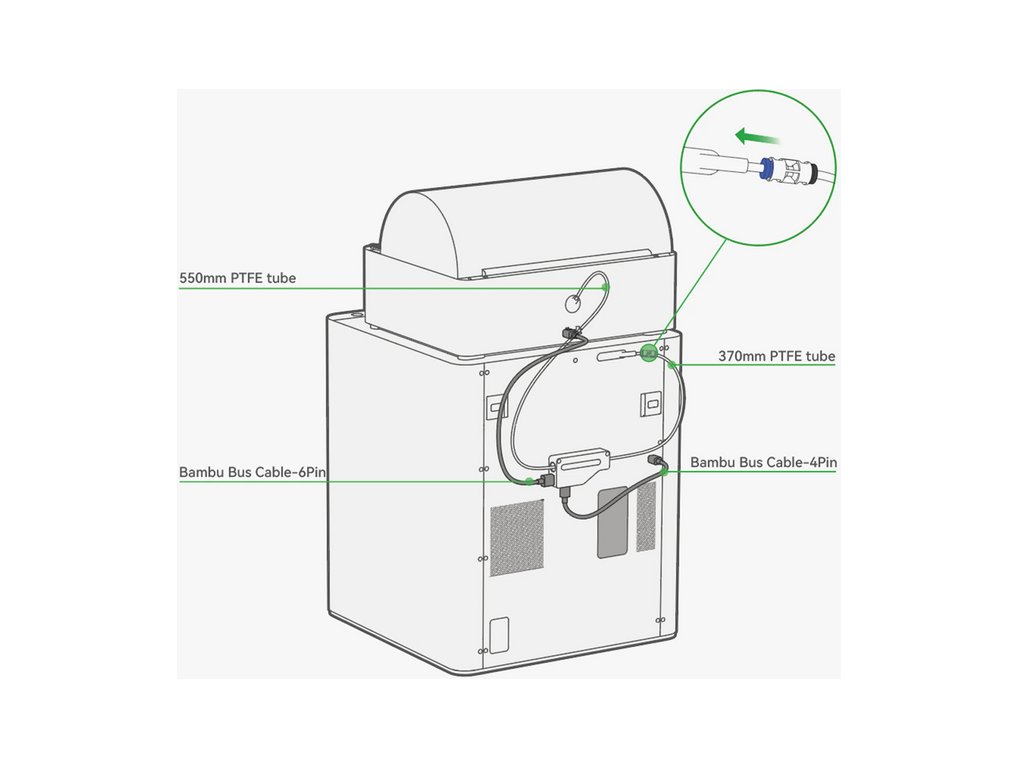 550mm PTFE tube

370mm PTFE tube

Bambu Bus Cable-6Pin

Bambu Bus Cable-4Pin