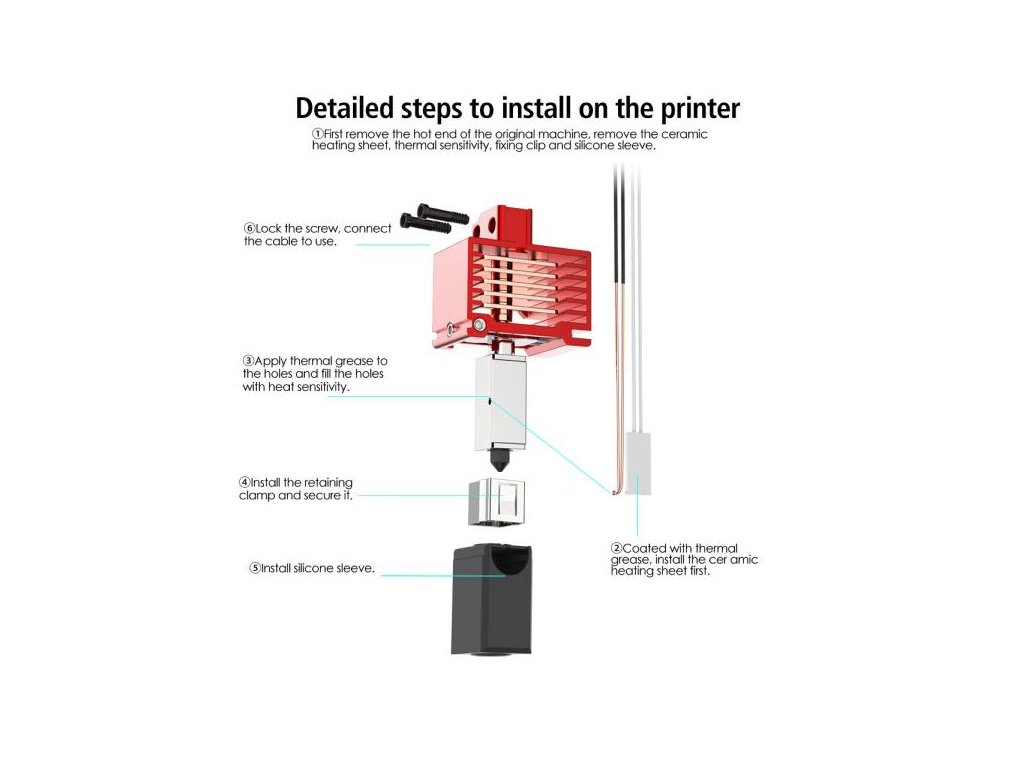 Detailed steps to install on the printer

①First remove the hot end of the original machine, remove the ceramic heating sheet, thermal sensitivity, fixing clip and silicone sleeve.

⑥Lock the screw, connect the cable to use.

③Apply thermal grease to the holes and fill the holes with heat sensitivity.

④Install the retaining clamp and secure it,

⑤Install silicone sleeve.

②Coated with thermal grease, install the cer amic heating sheet first.