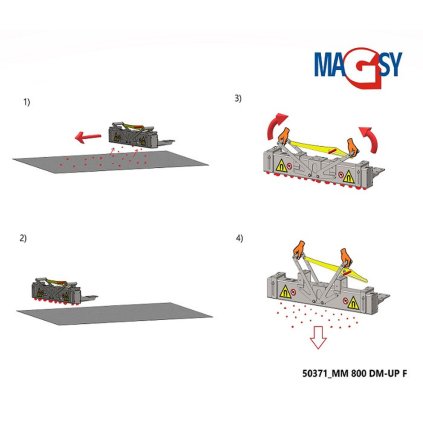 MAGSY

1)

3)

2)

4)

50371_MM 800 DM-UP F