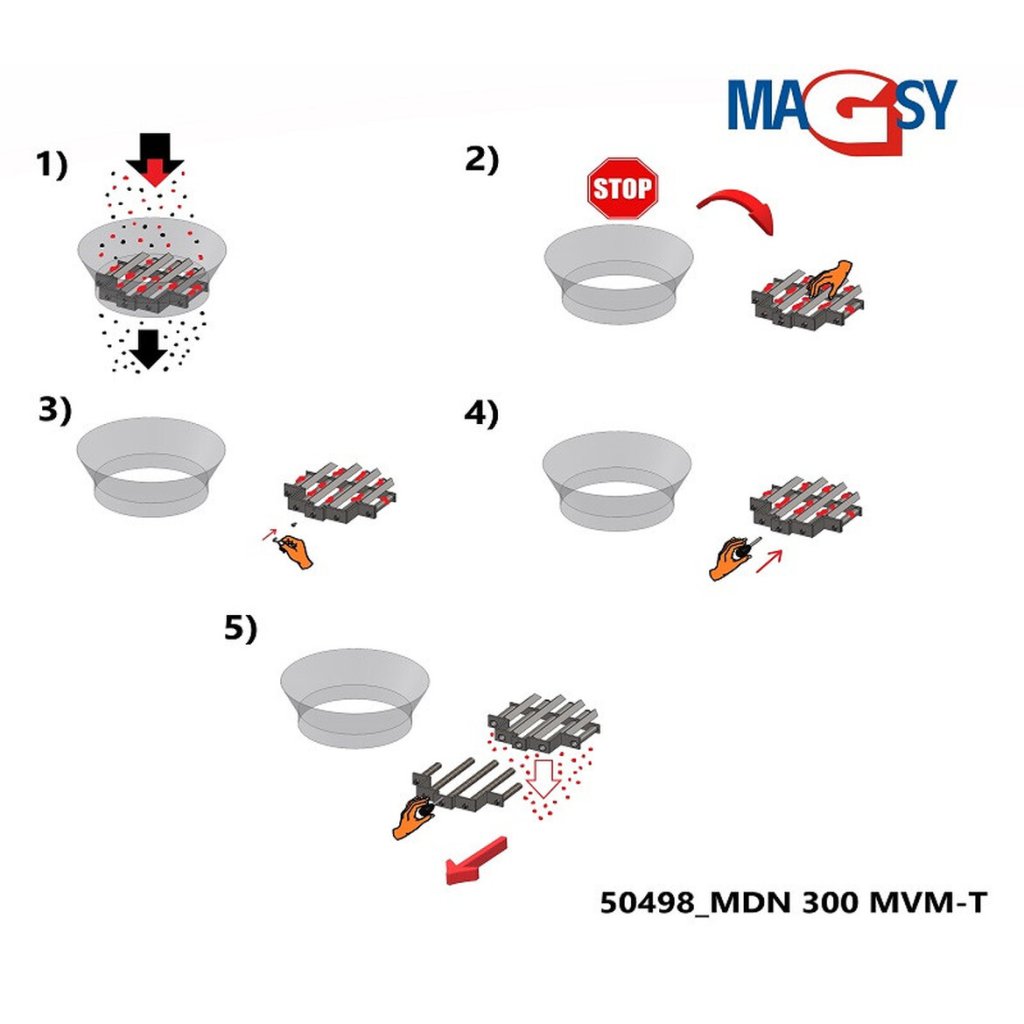 MAGSY

1)

2)

STOP

3)

4)

5)

50498_MDN 300 MVM-T