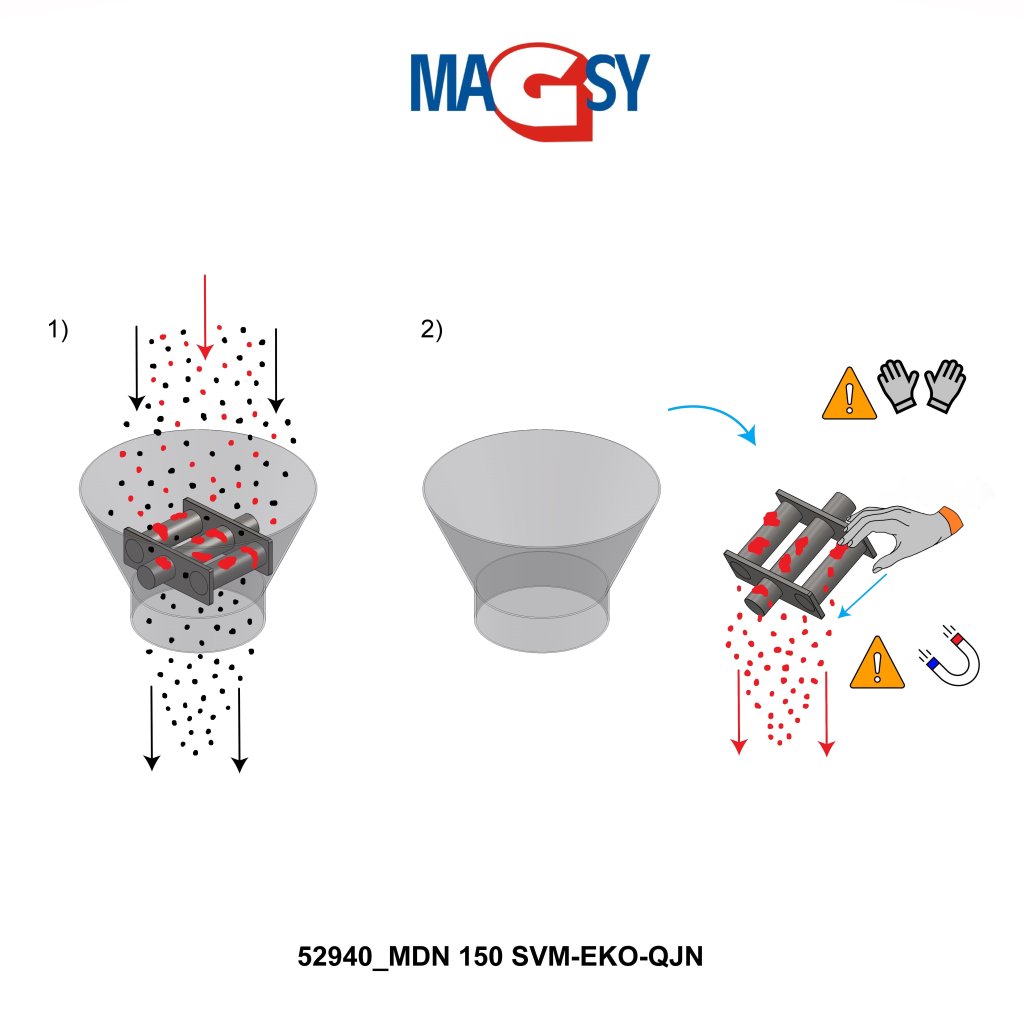 MAGSY

1)

2)

52940_MDN 150 SVM-EKO-QJN