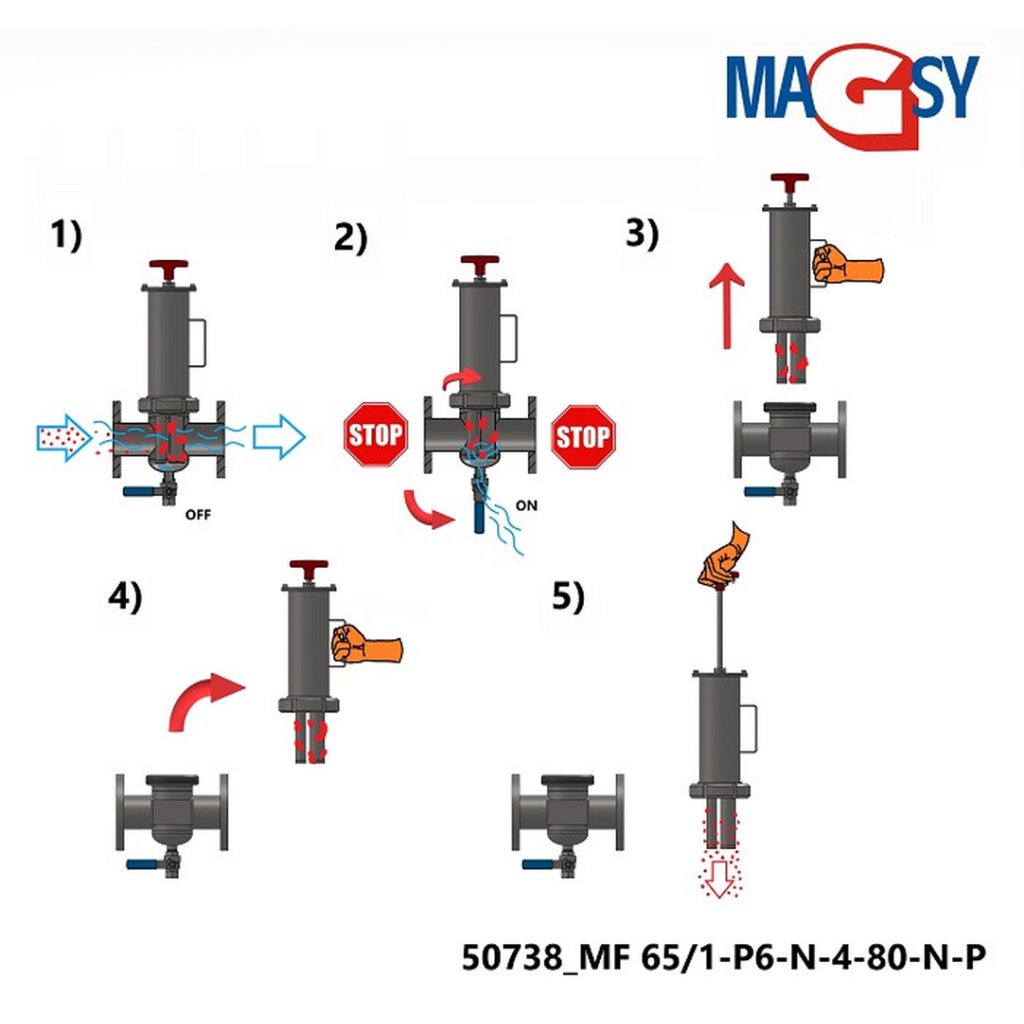 MAGSY

1)

OFF

2)

STOP

STOP

ON

3)

4)

5)

50738_MF 65/1-P6-N-4-80-N-P