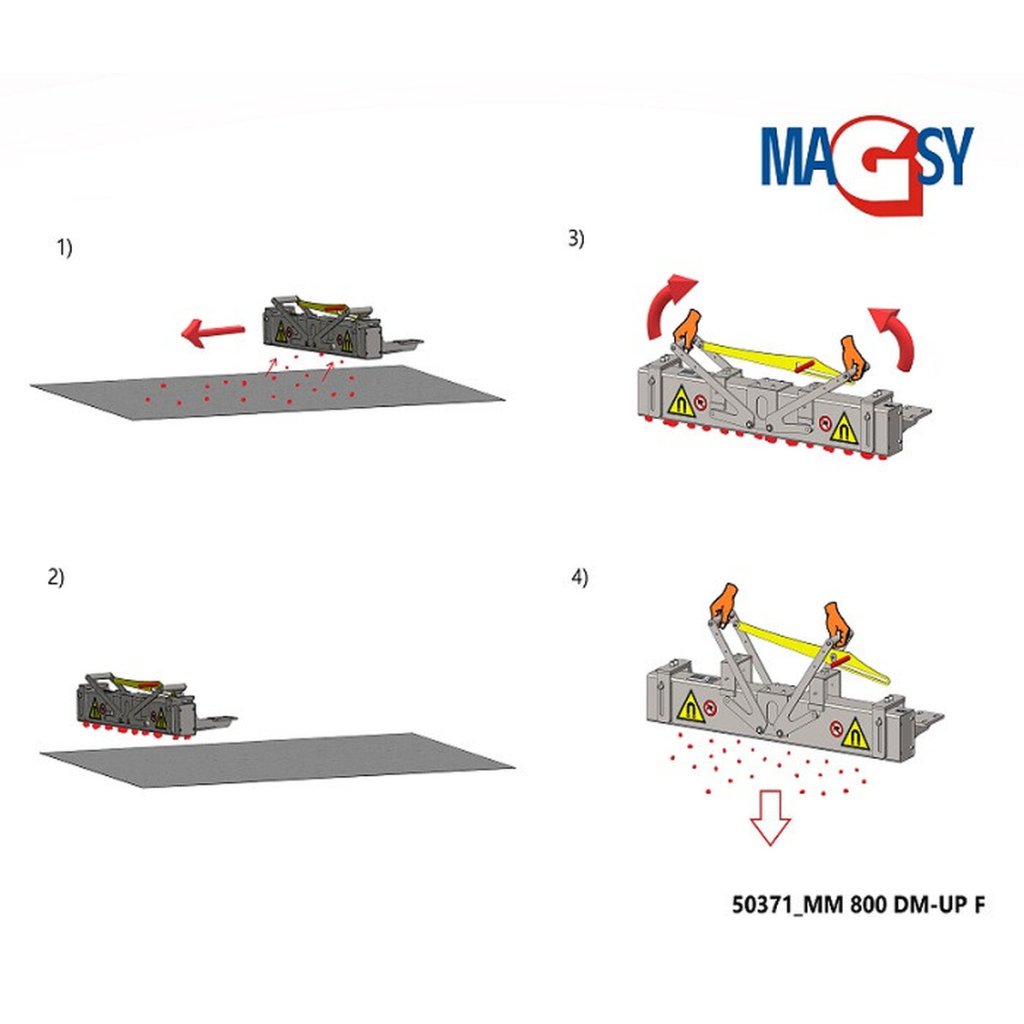 MAGSY

1)

3)

2)

4)

50371_MM 800 DM-UP F