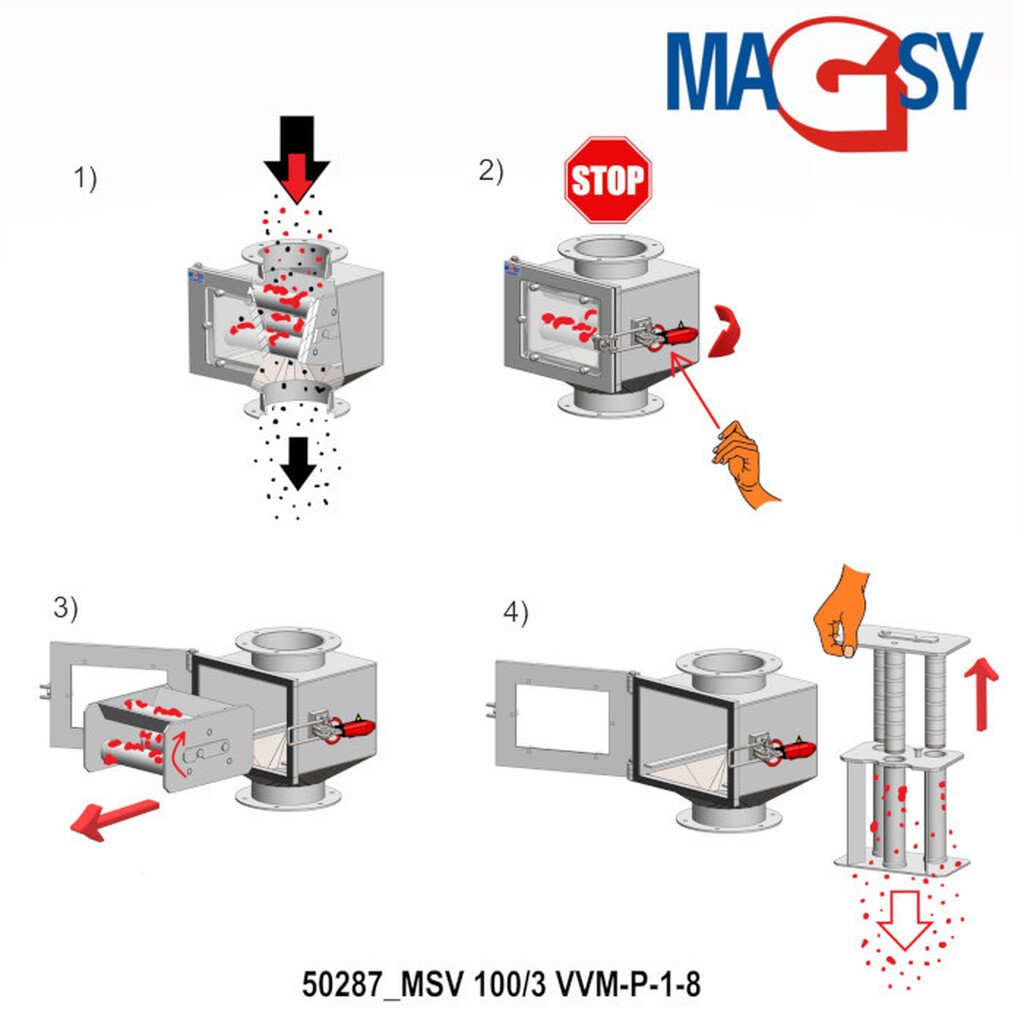 MAGSY

1)

2)

STOP

3)

4)

50287_MSV 100/3 VVM-P-1-8