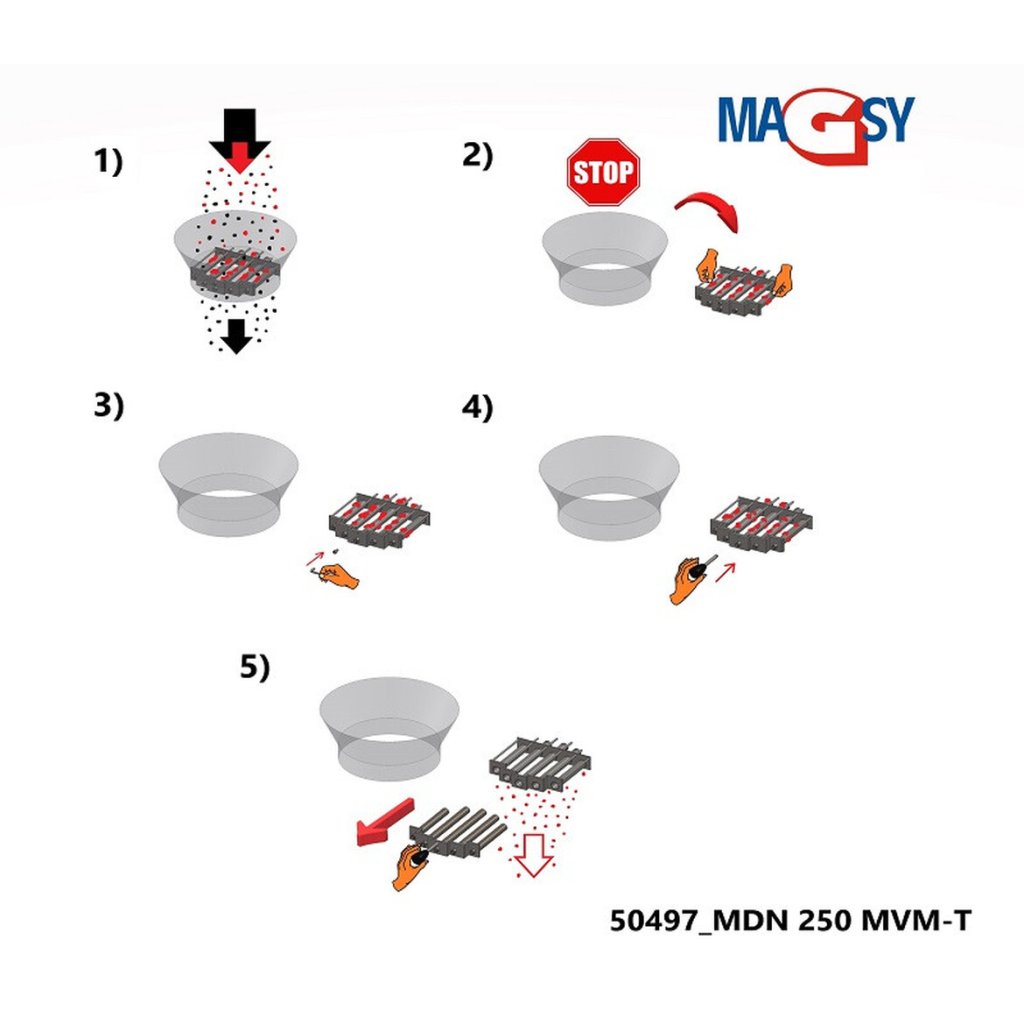 MAGSY

1)

2)

STOP

3)

4)

5)

50497_MDN 250 MVM-T