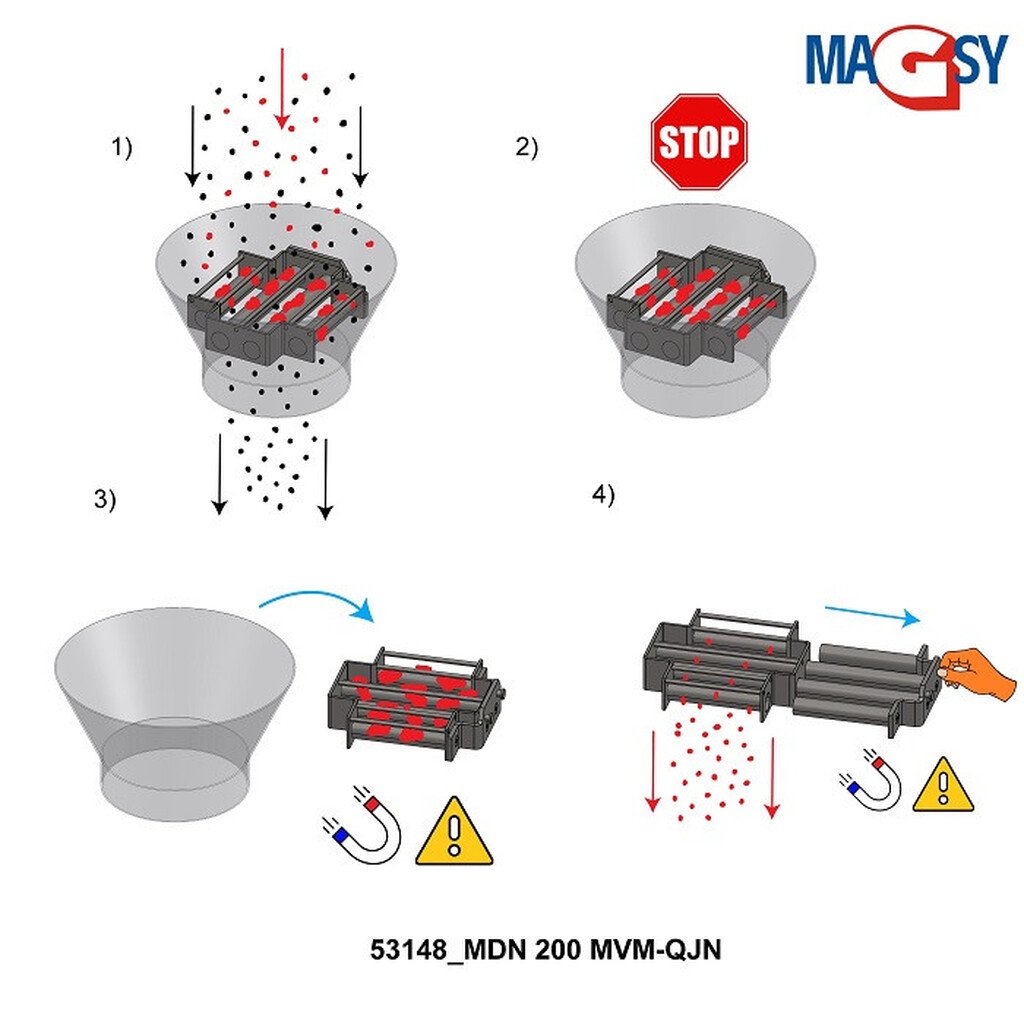 MAGSY

1)

2)

STOP

3)

4)

53148_MDN 200 MVM-QJN