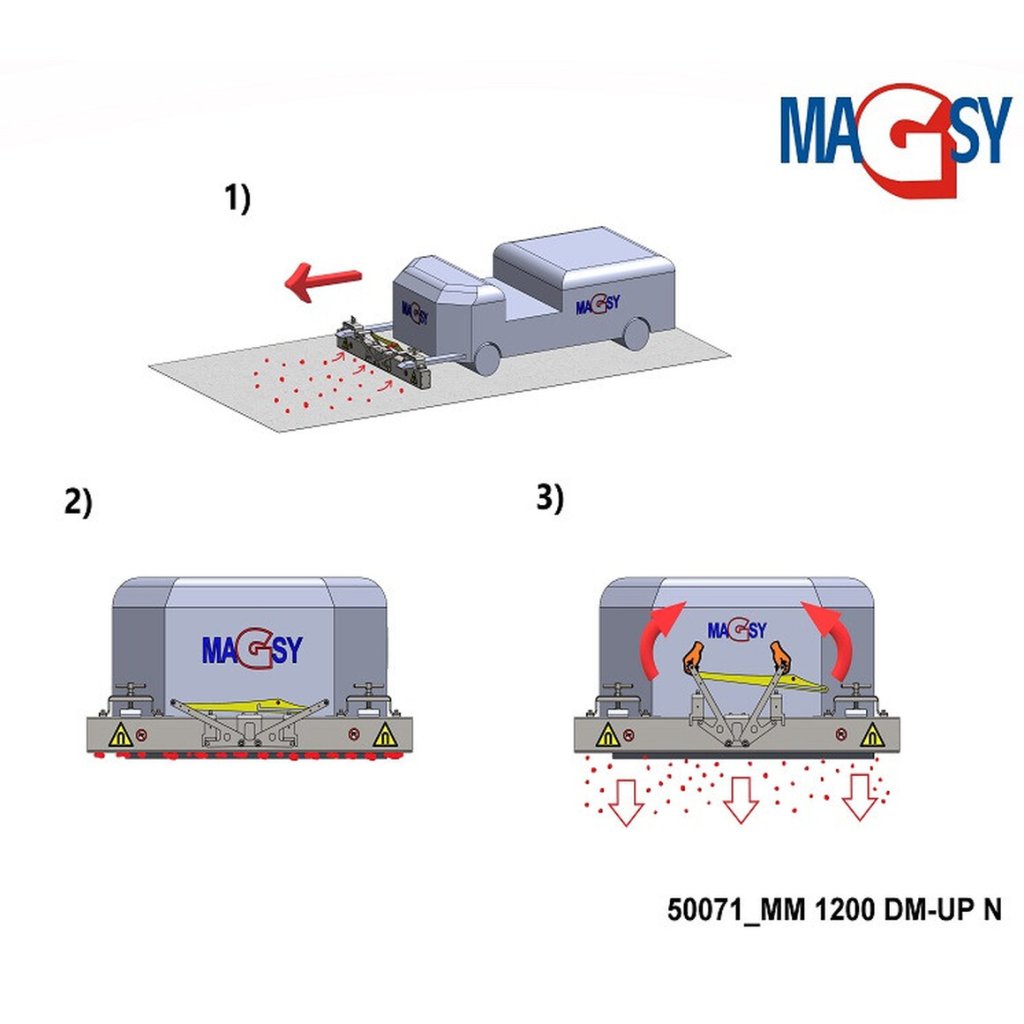 MAGSY

1)

MAGSY

MAGSY

2)

MAGSY

3)

MAGSY

50071_MM 1200 DM-UP N