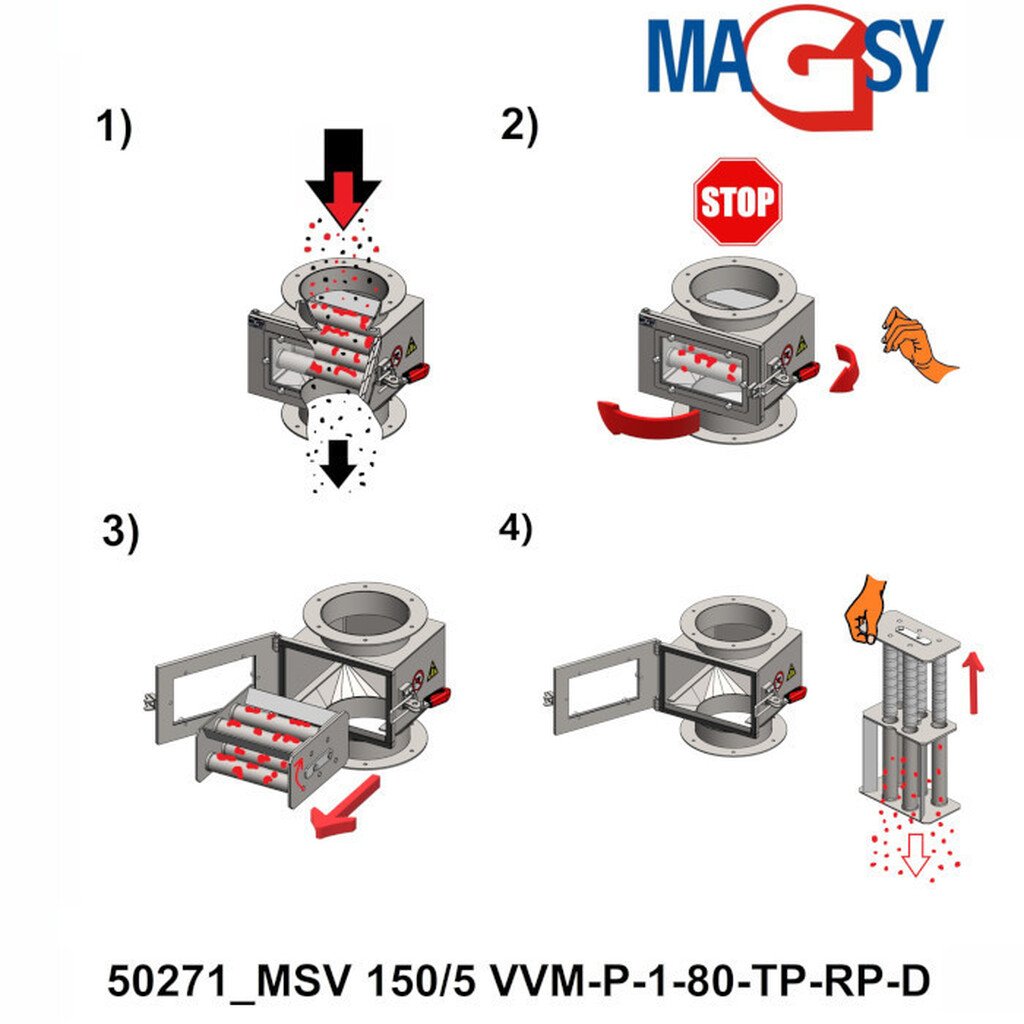 MAGSY

1)

2)

STOP

3)

4)

50271_MSV 150/5 VVM-P-1-80-TP-RP-D