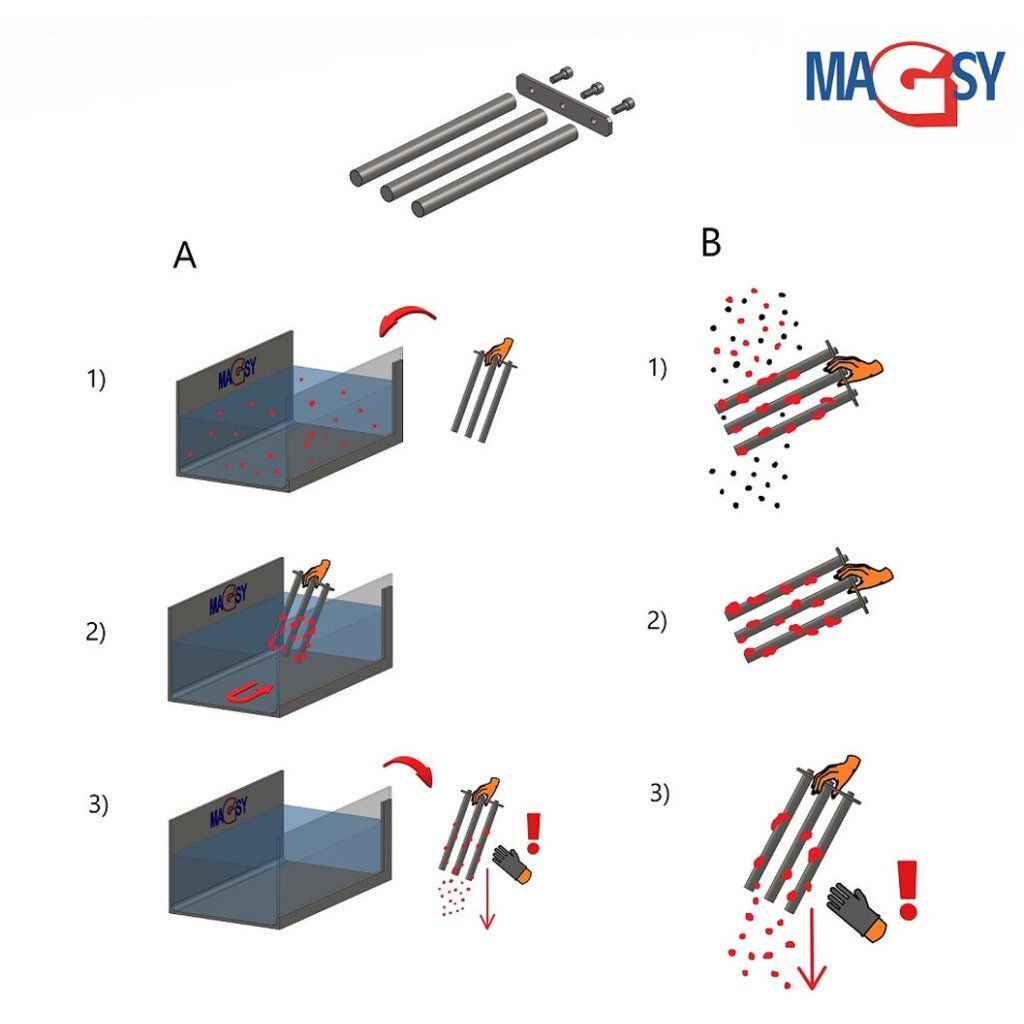 MAGSY

A

1)

MAGSY

2)

MAGSY

3)

MAGSY

B

1)

2)

3)