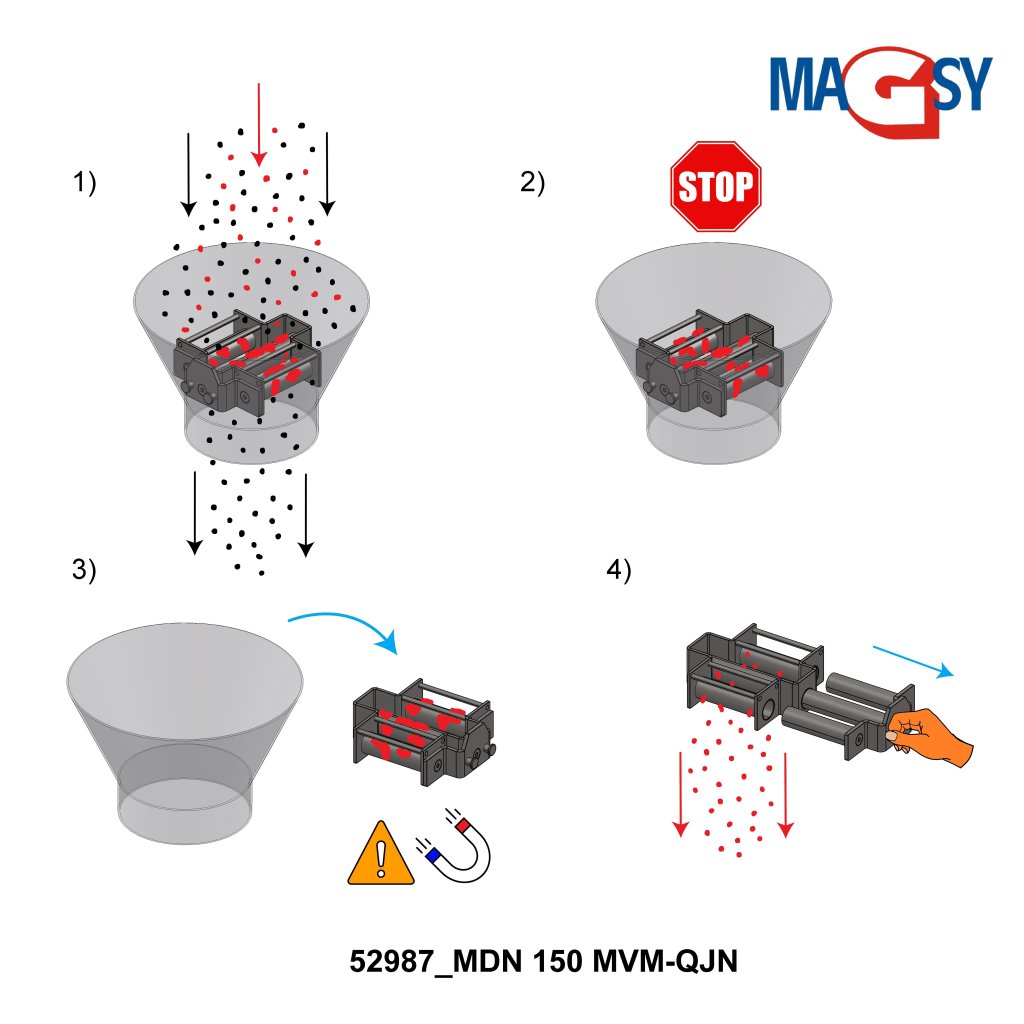 MAGSY

1)

2)

STOP

3)

4)

52987_MDN 150 MVM-QJN