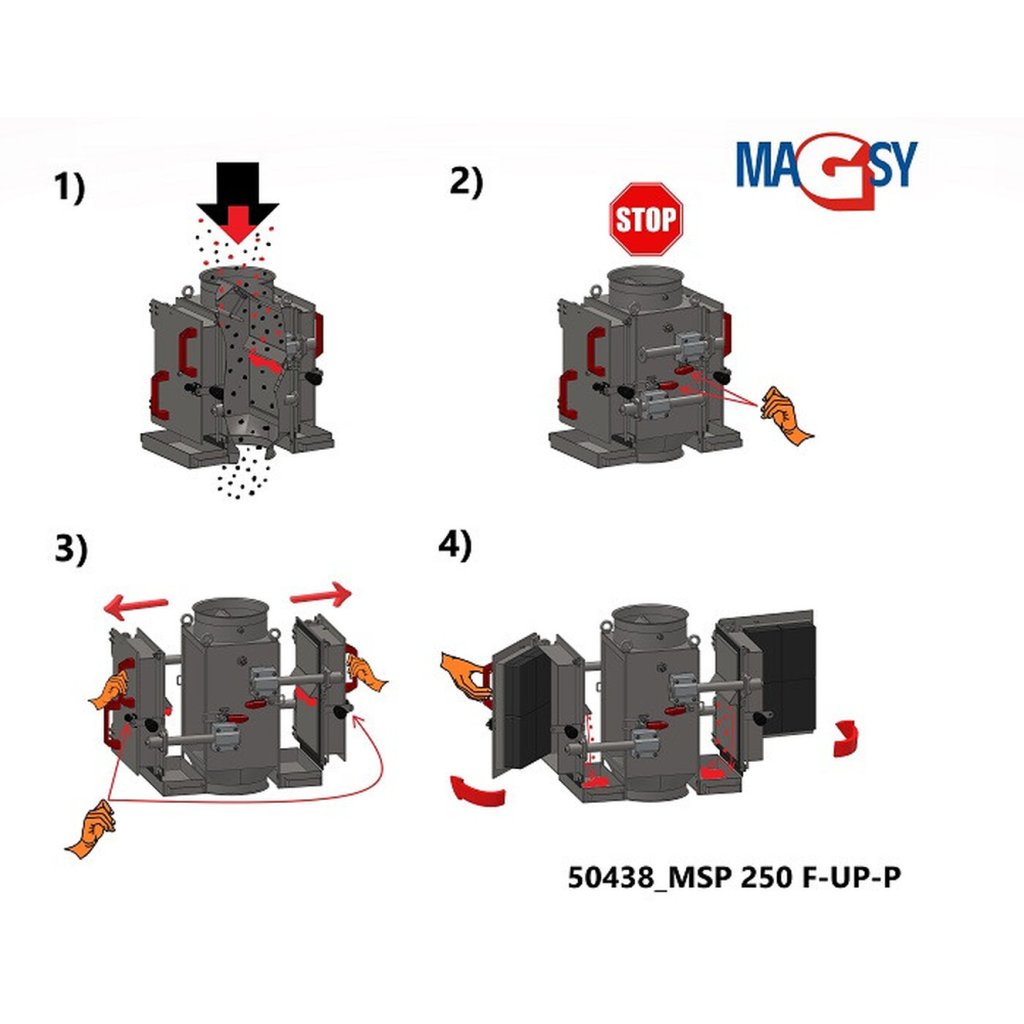 1)

2)

MAGSY

STOP

3)

4)

50438_MSP 250 F-UP-P